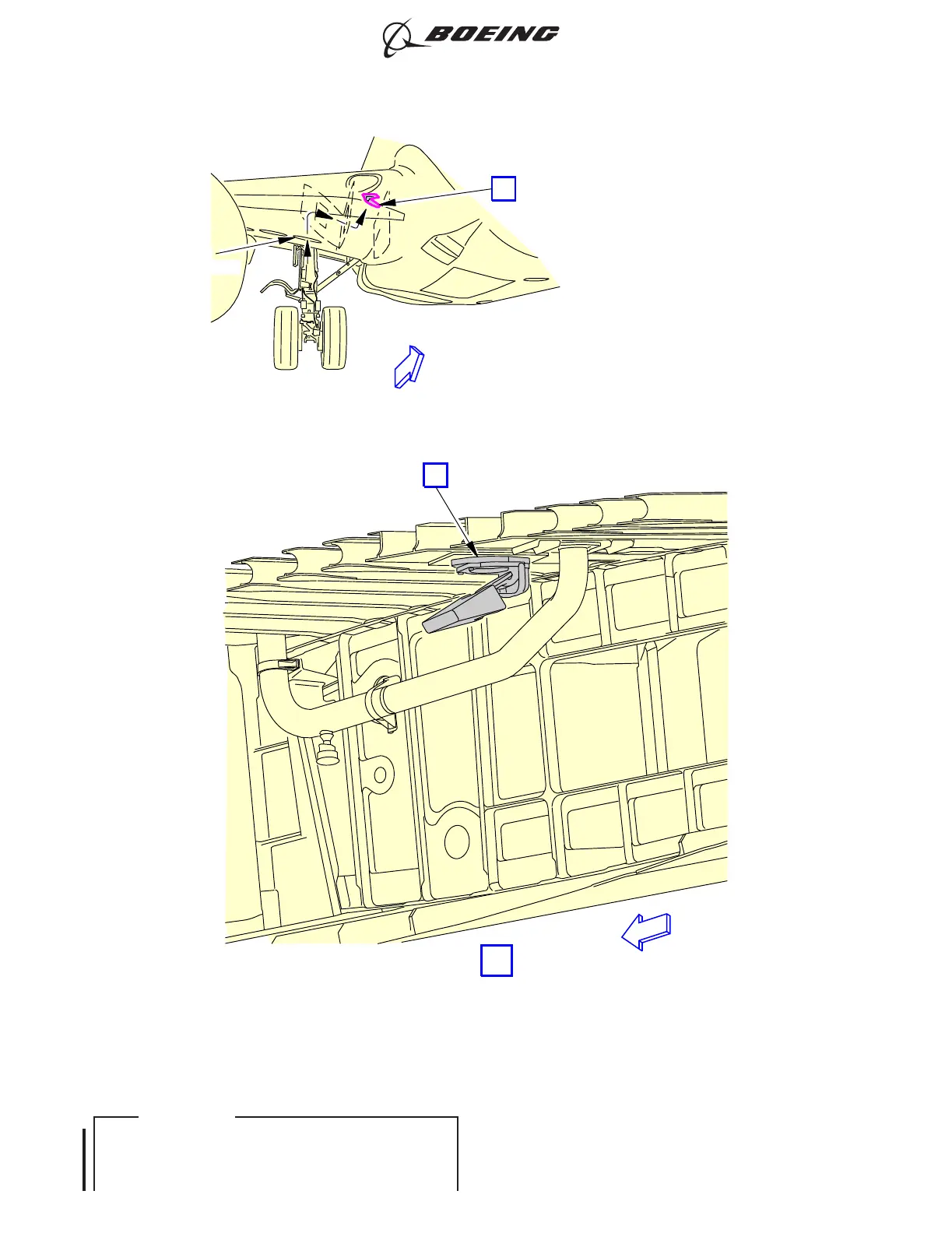 BOEING