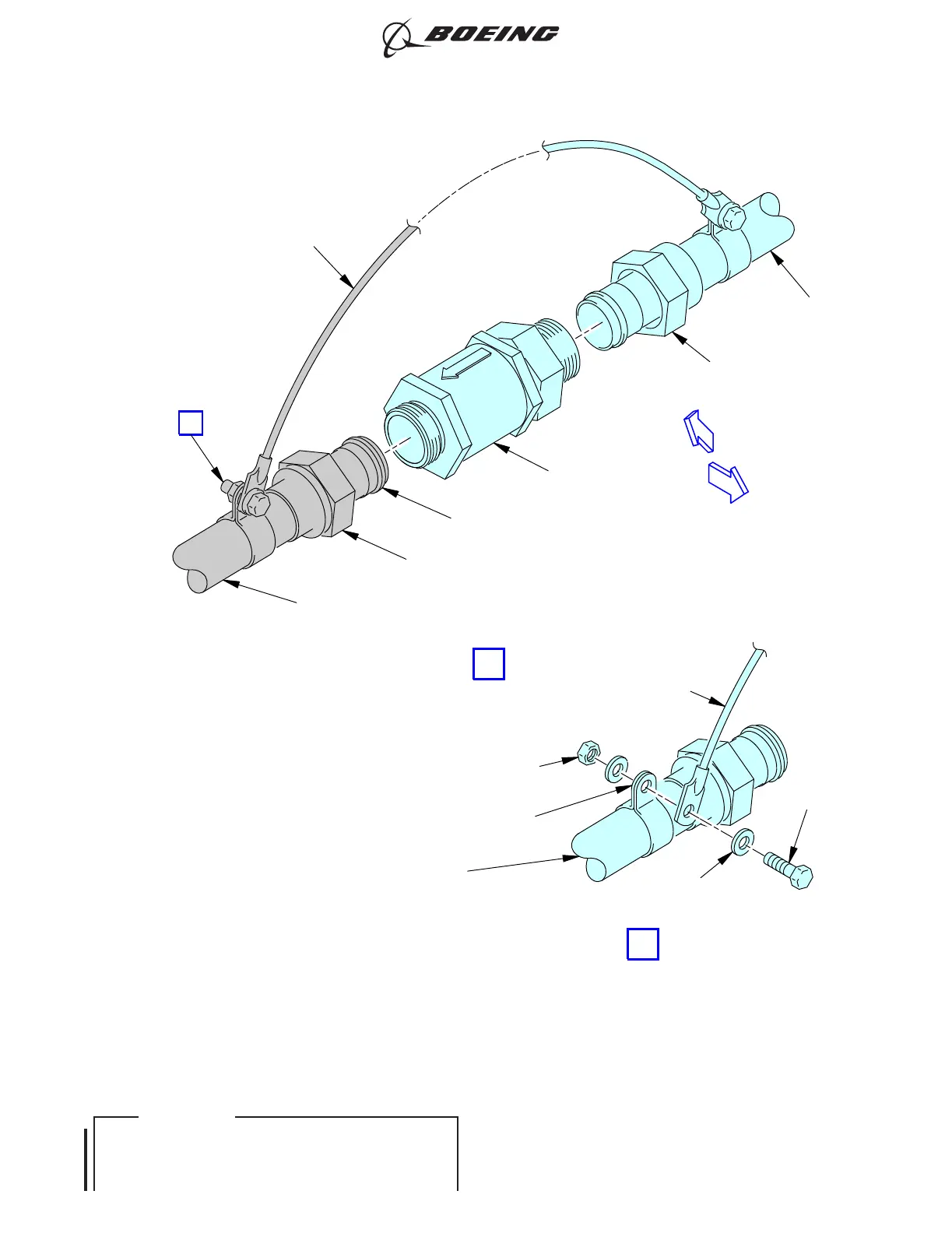 BOEING