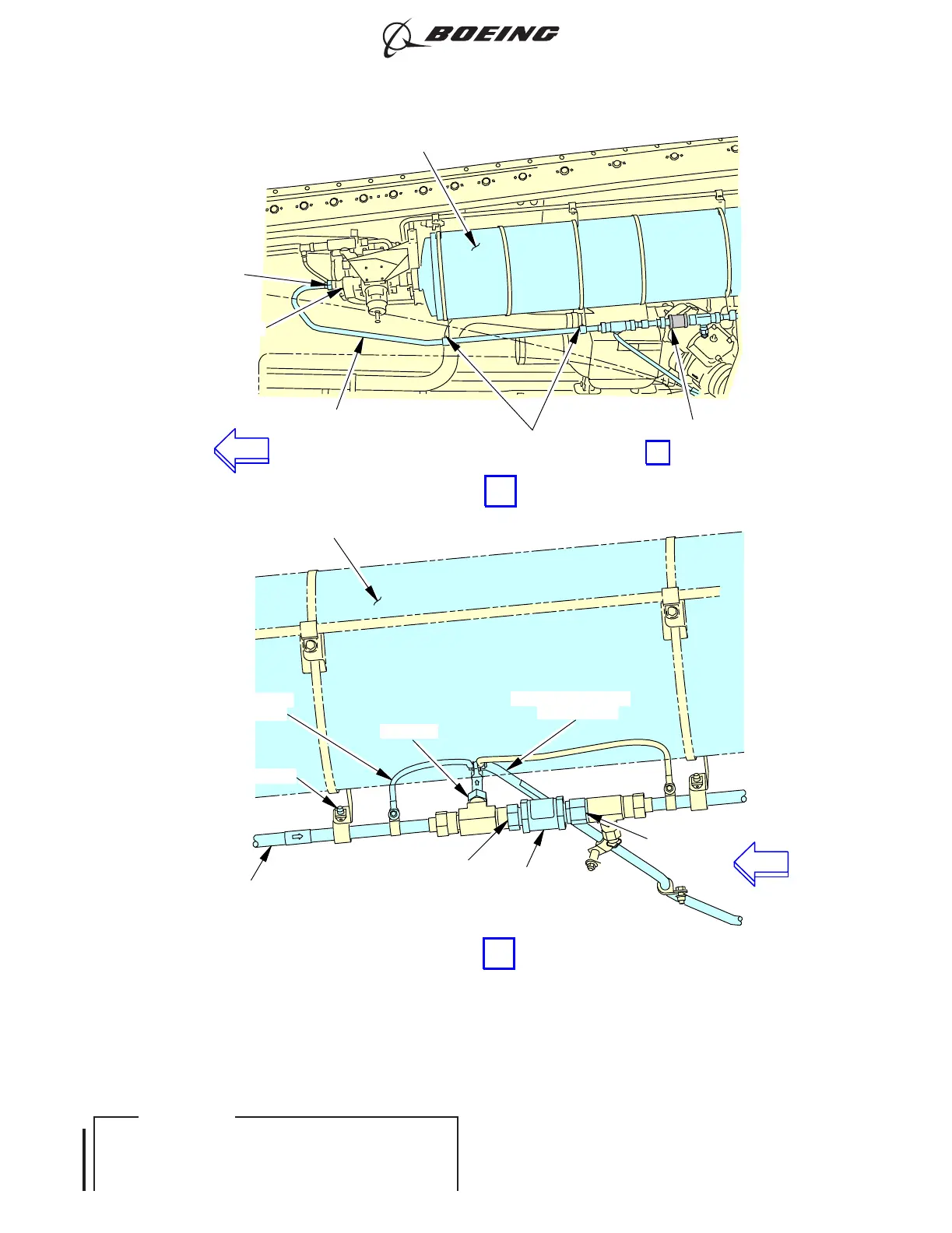 BOEING