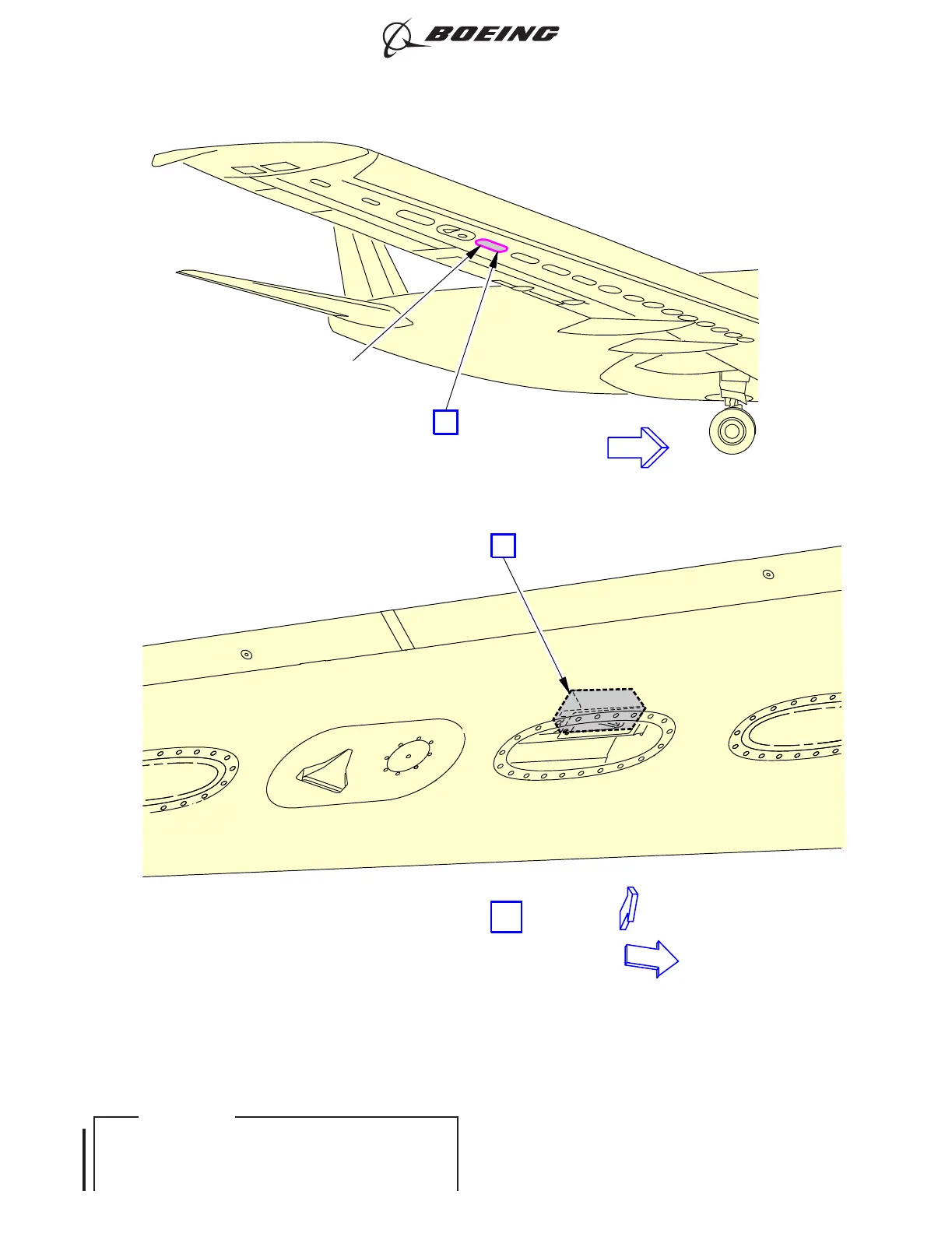 BOEING