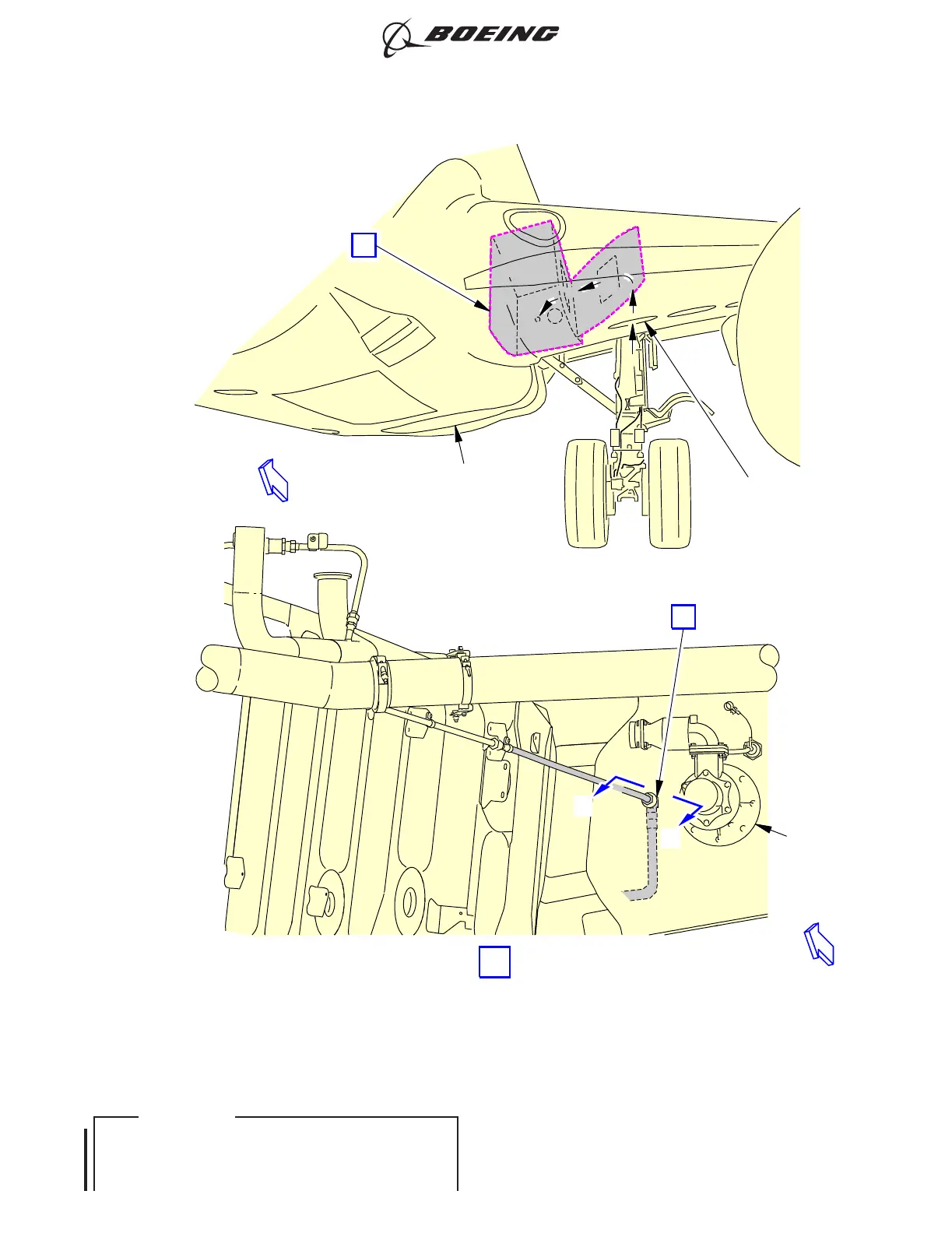 BOEING