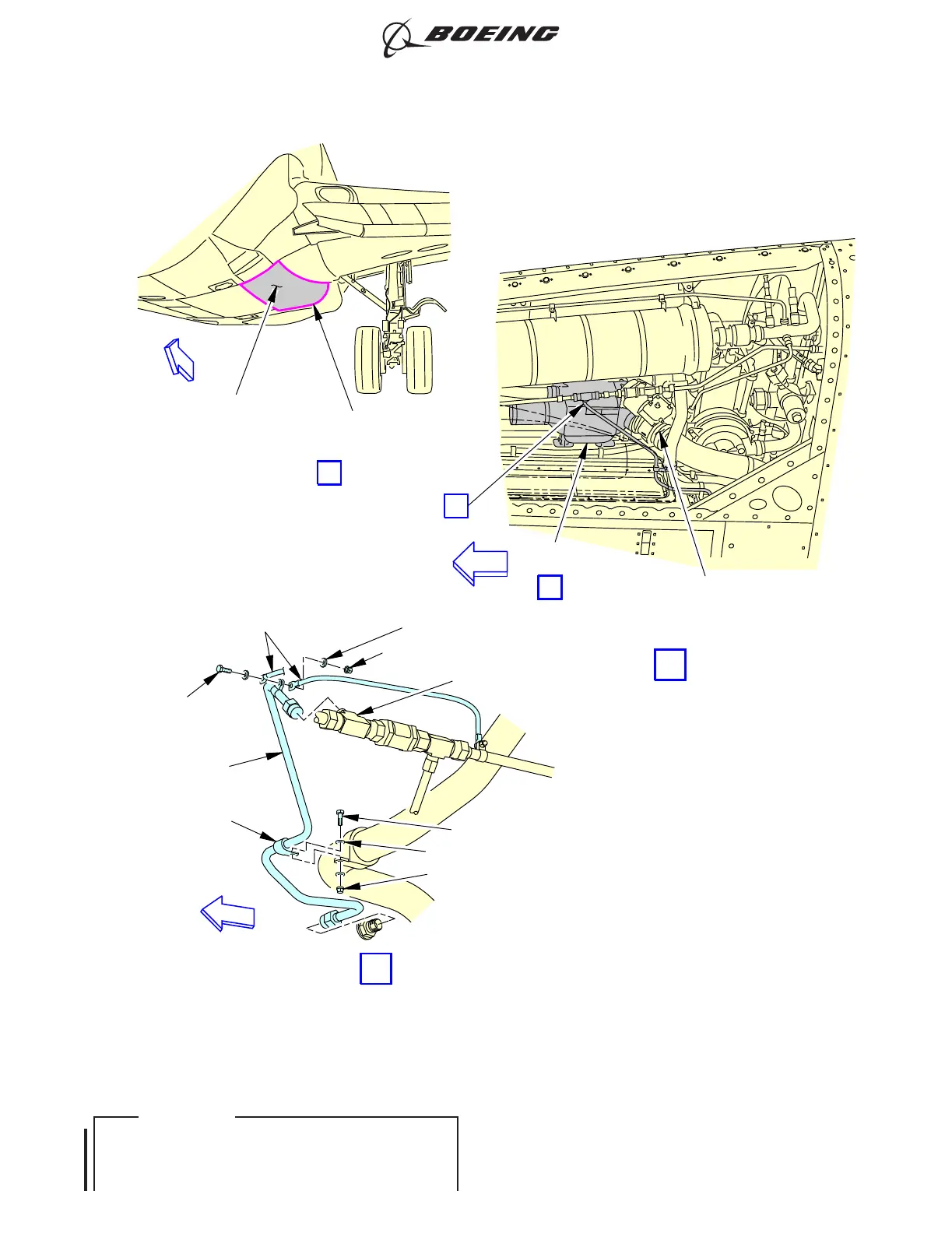 BOEING