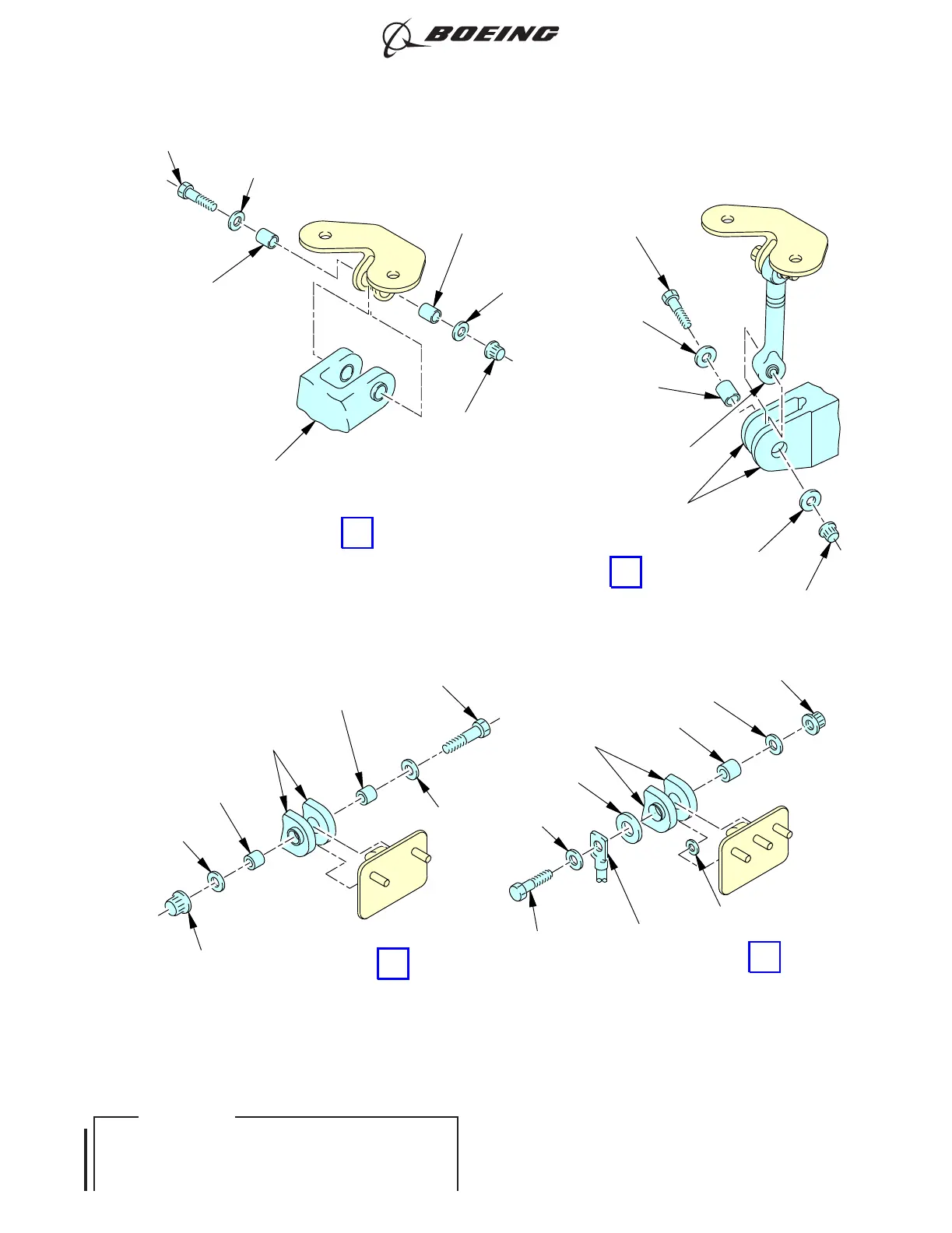 BOEING