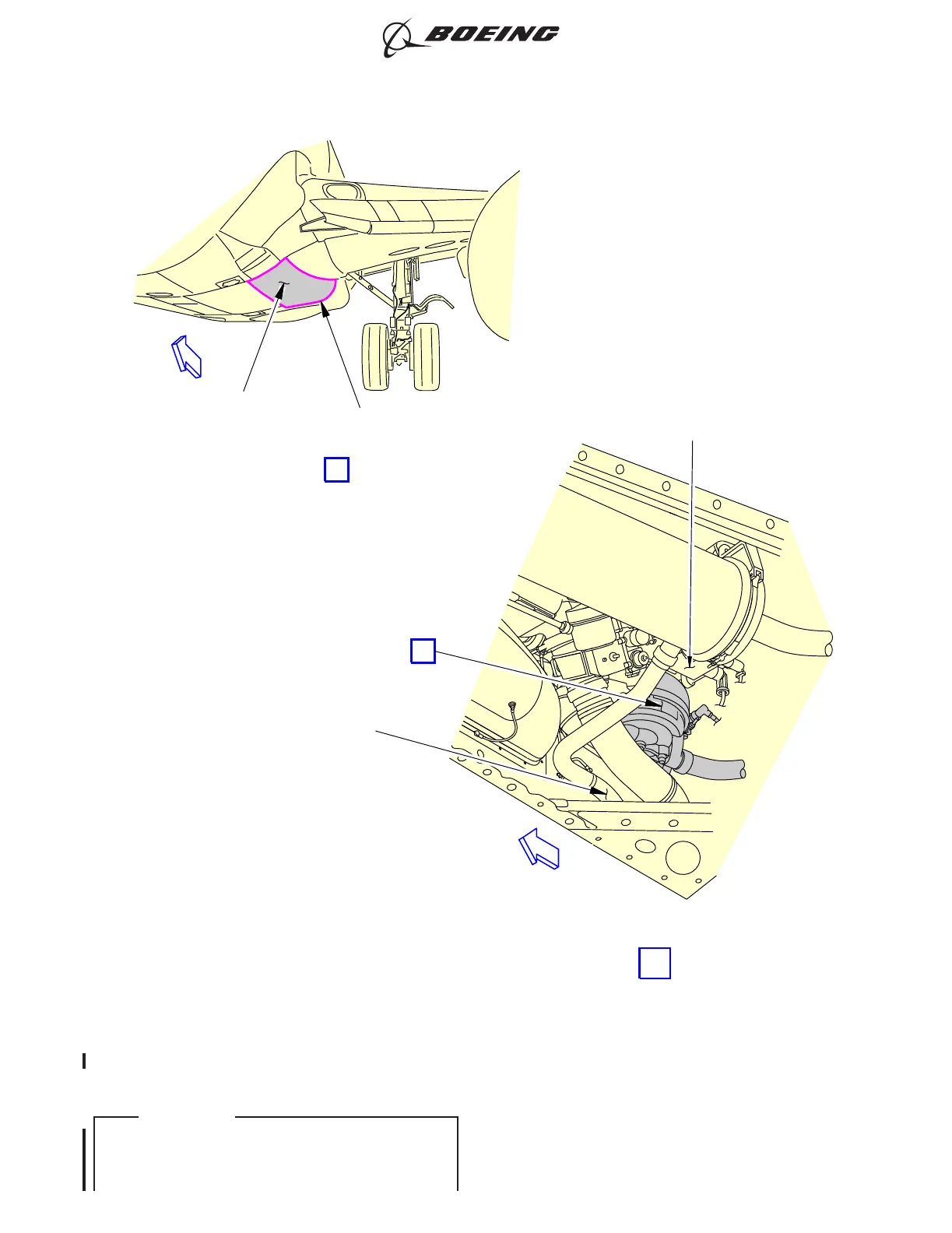 BOEING