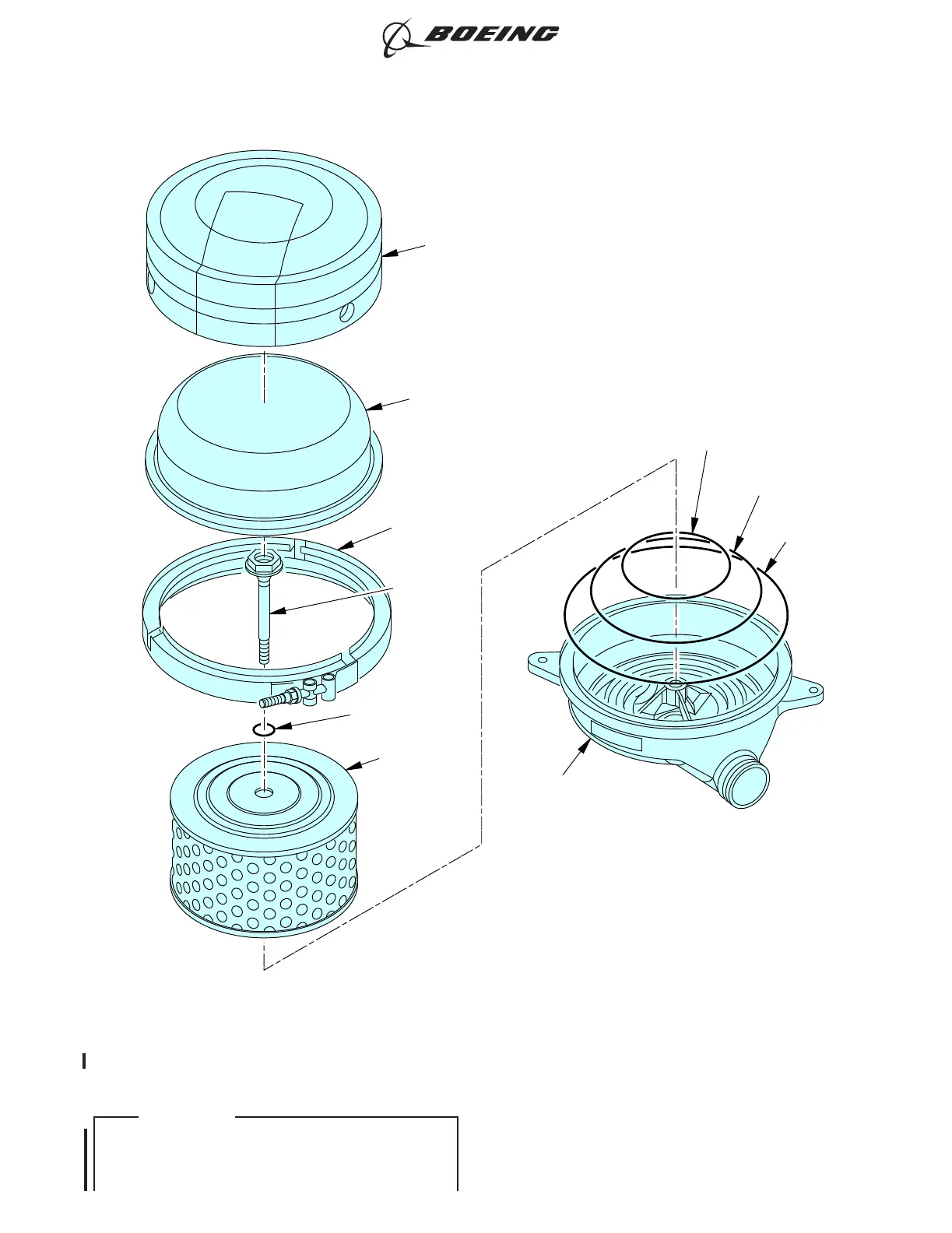 BOEING