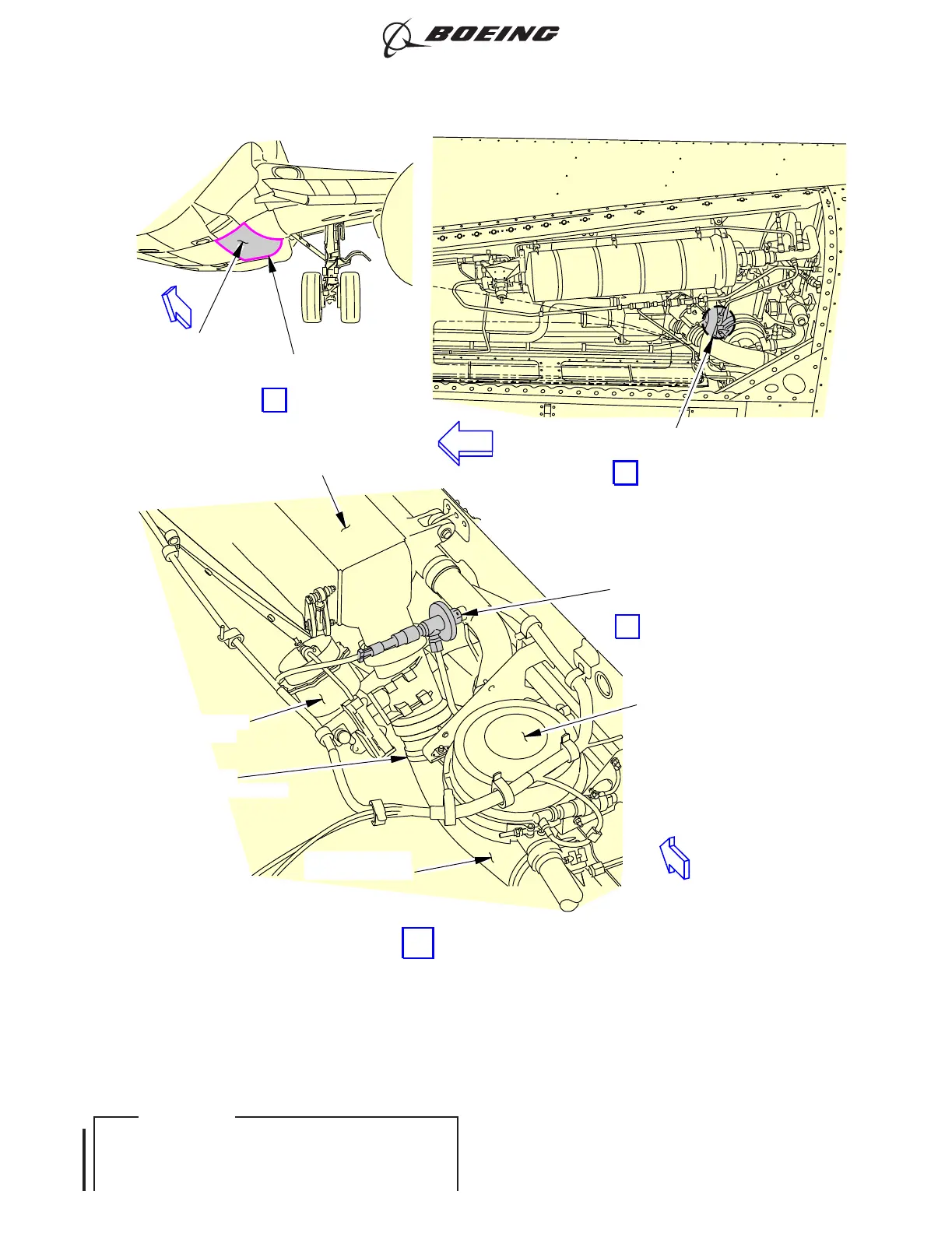 BOEING