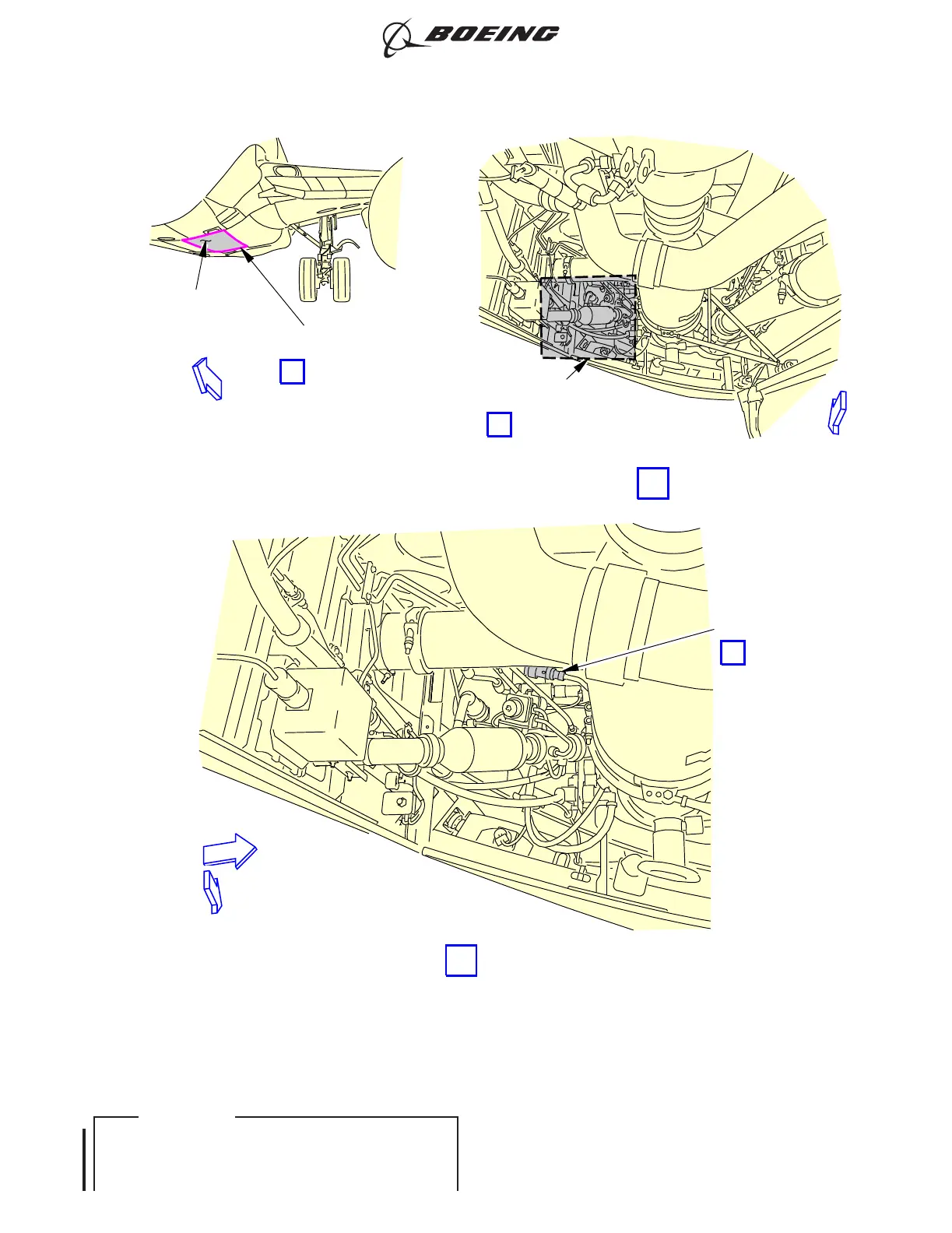 BOEING