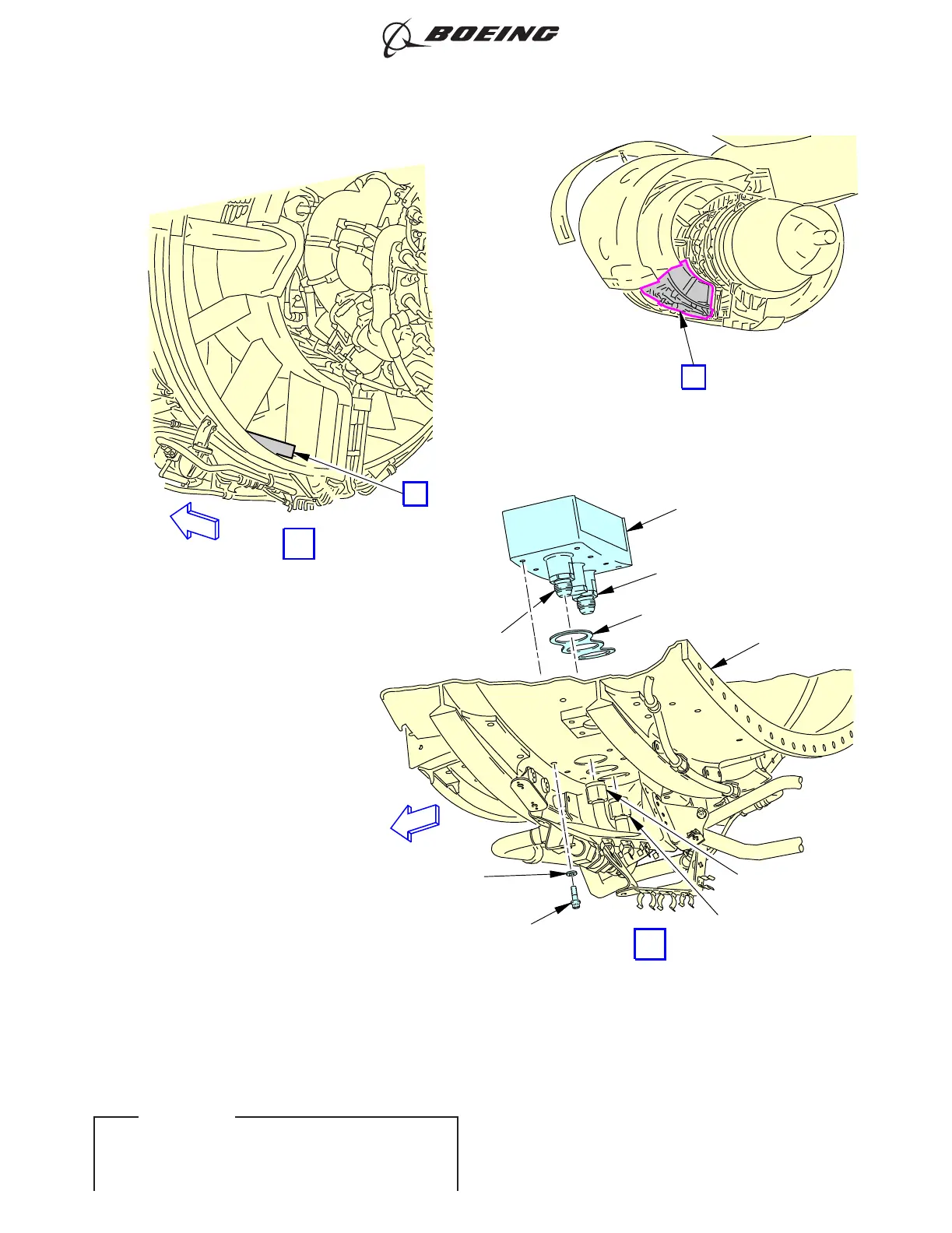 BOEING