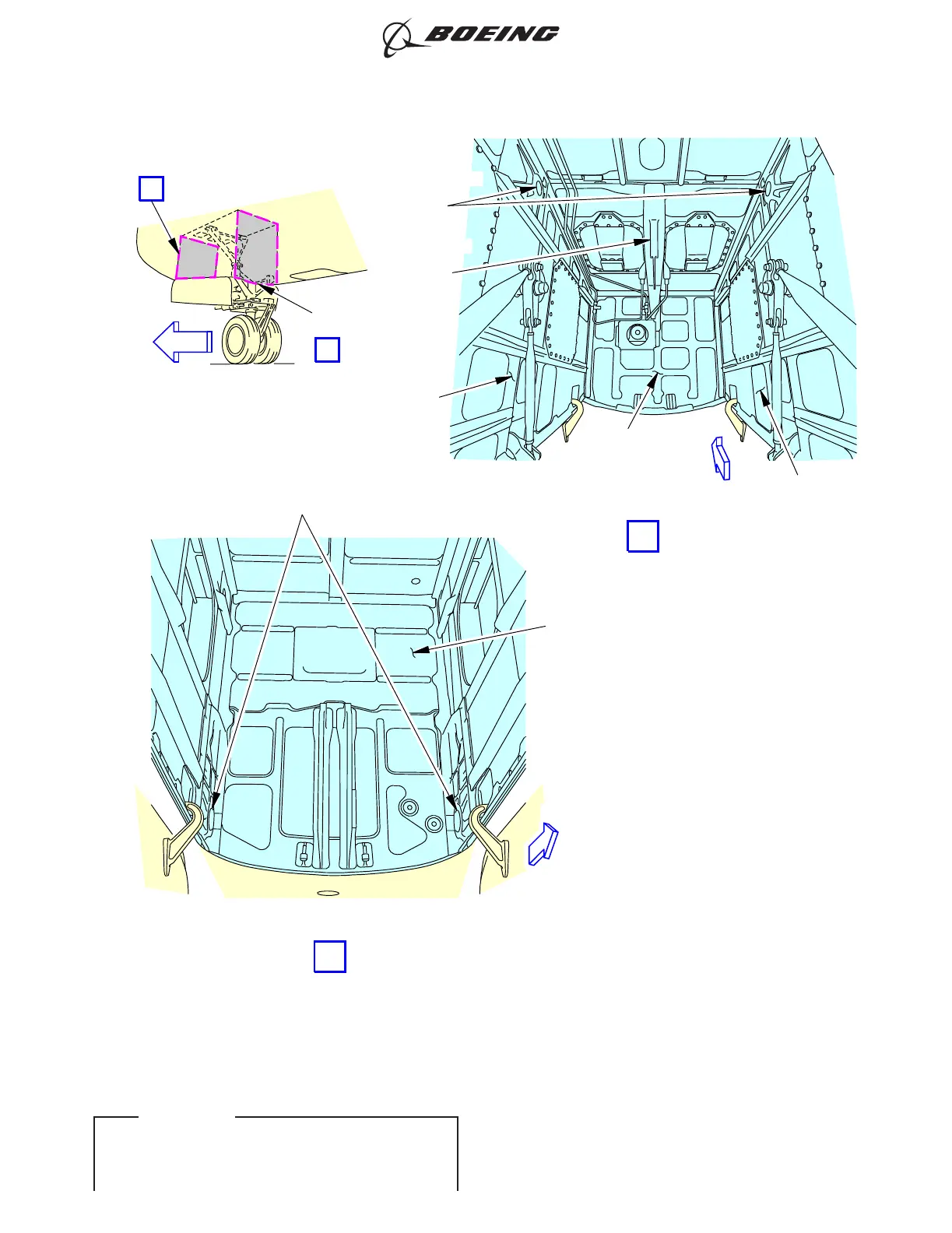 BOEING