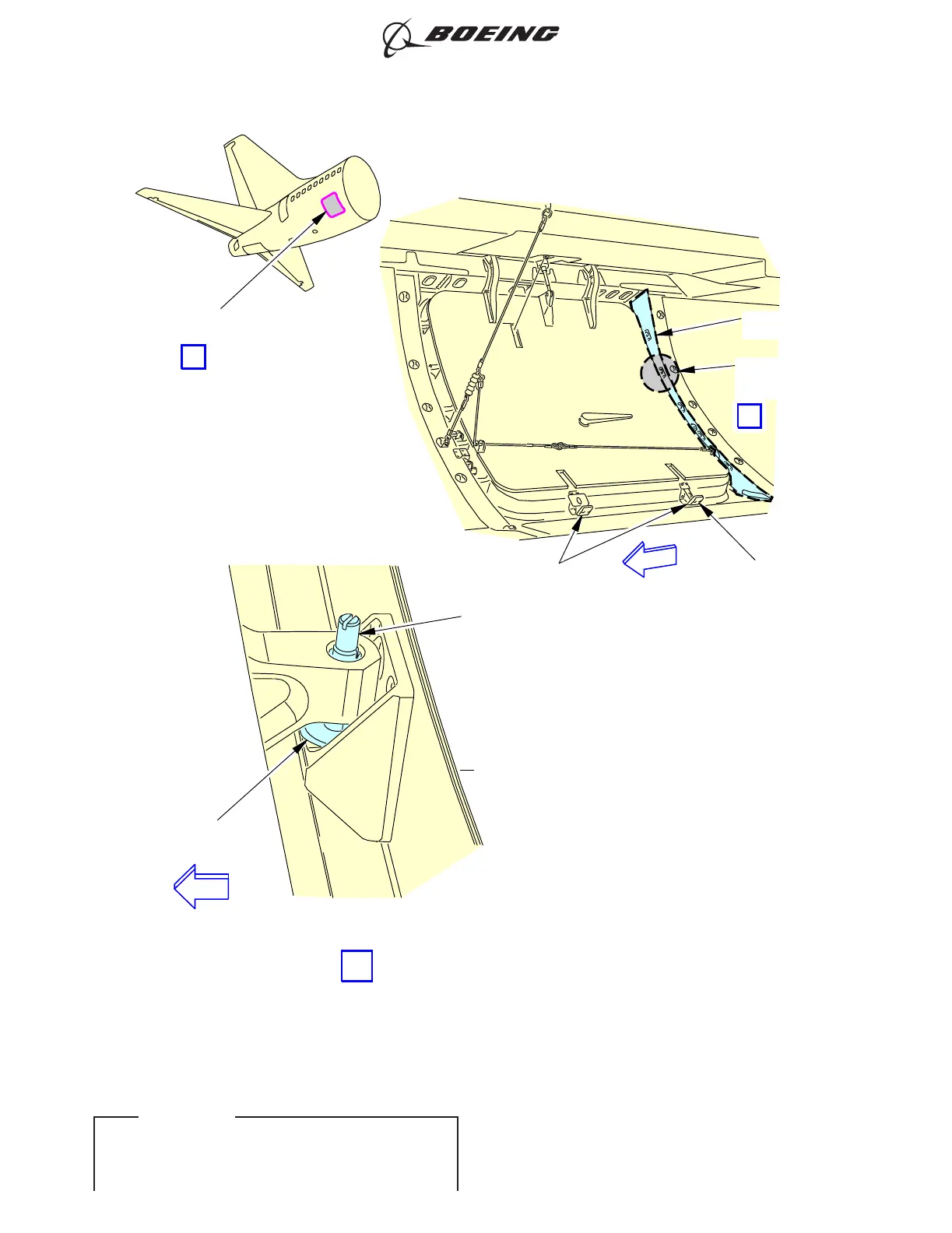 BOEING