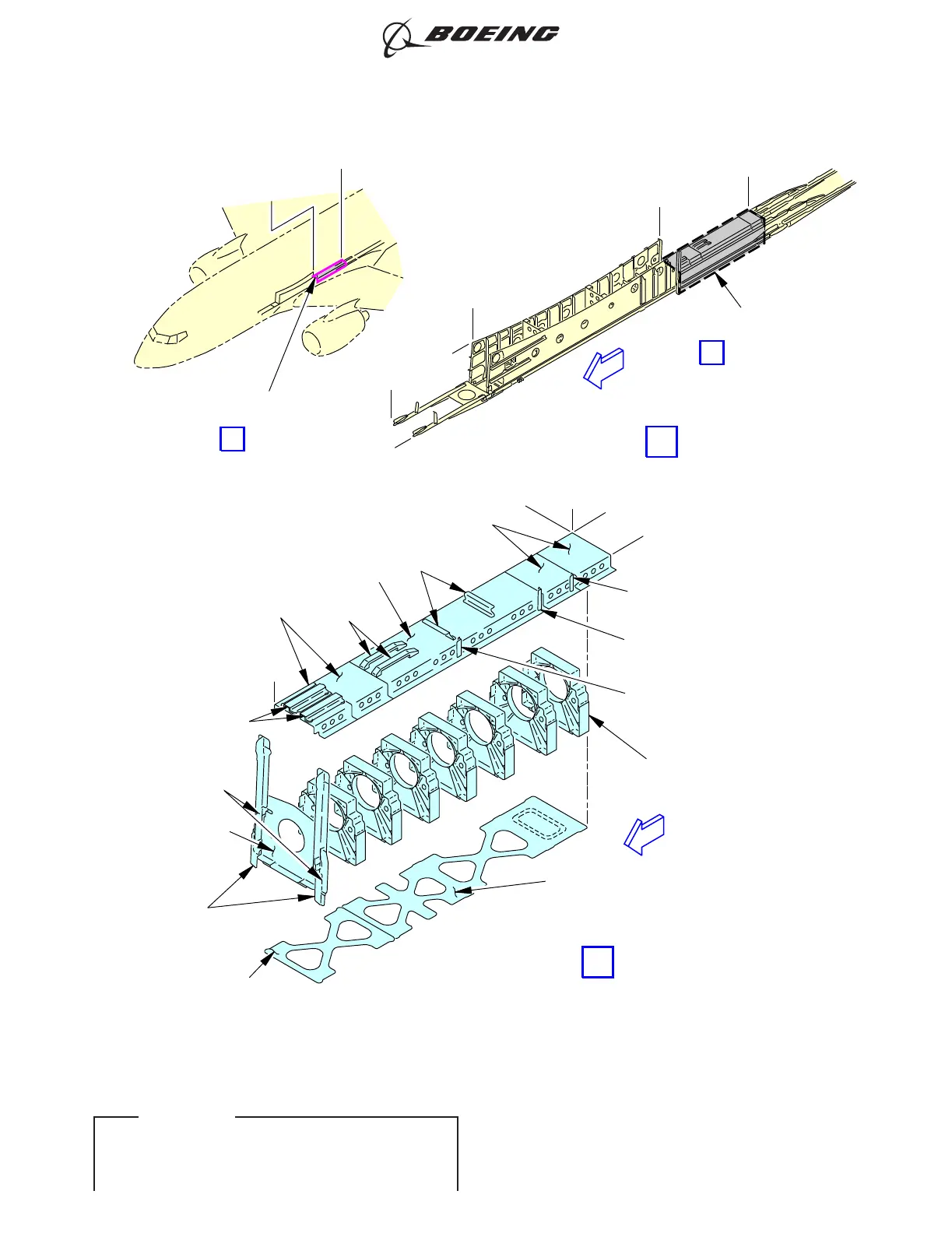 BOEING