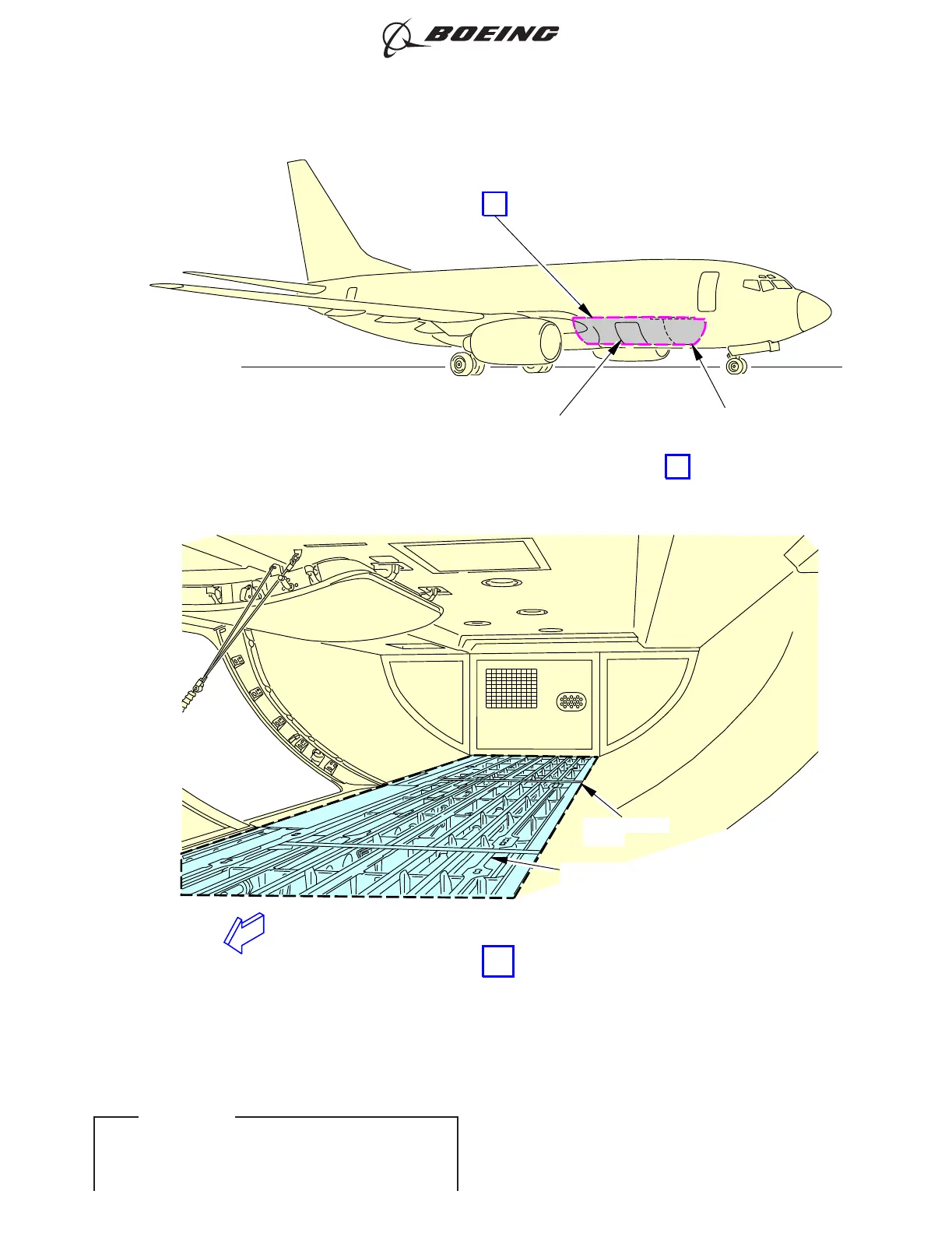 BOEING