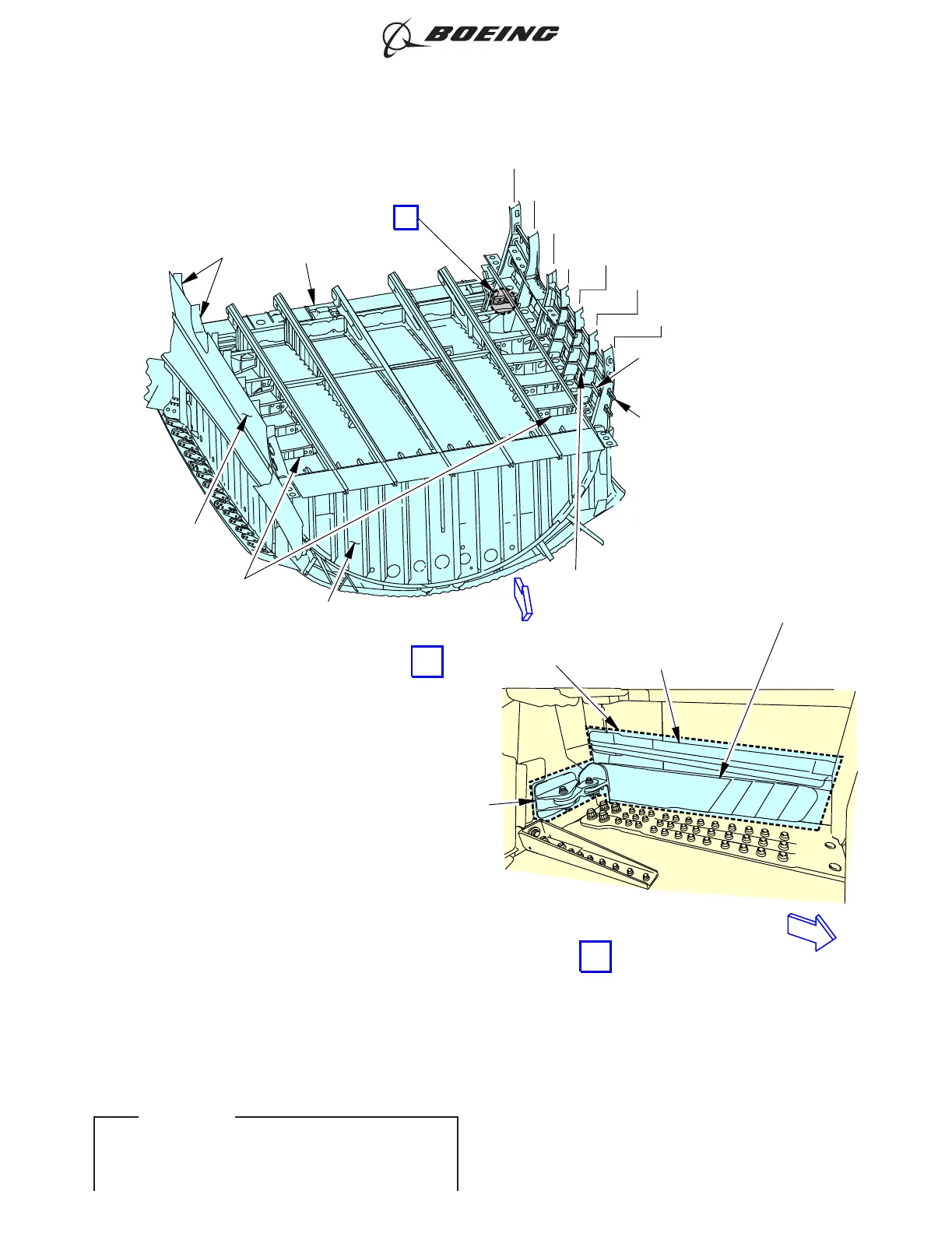 BOEING