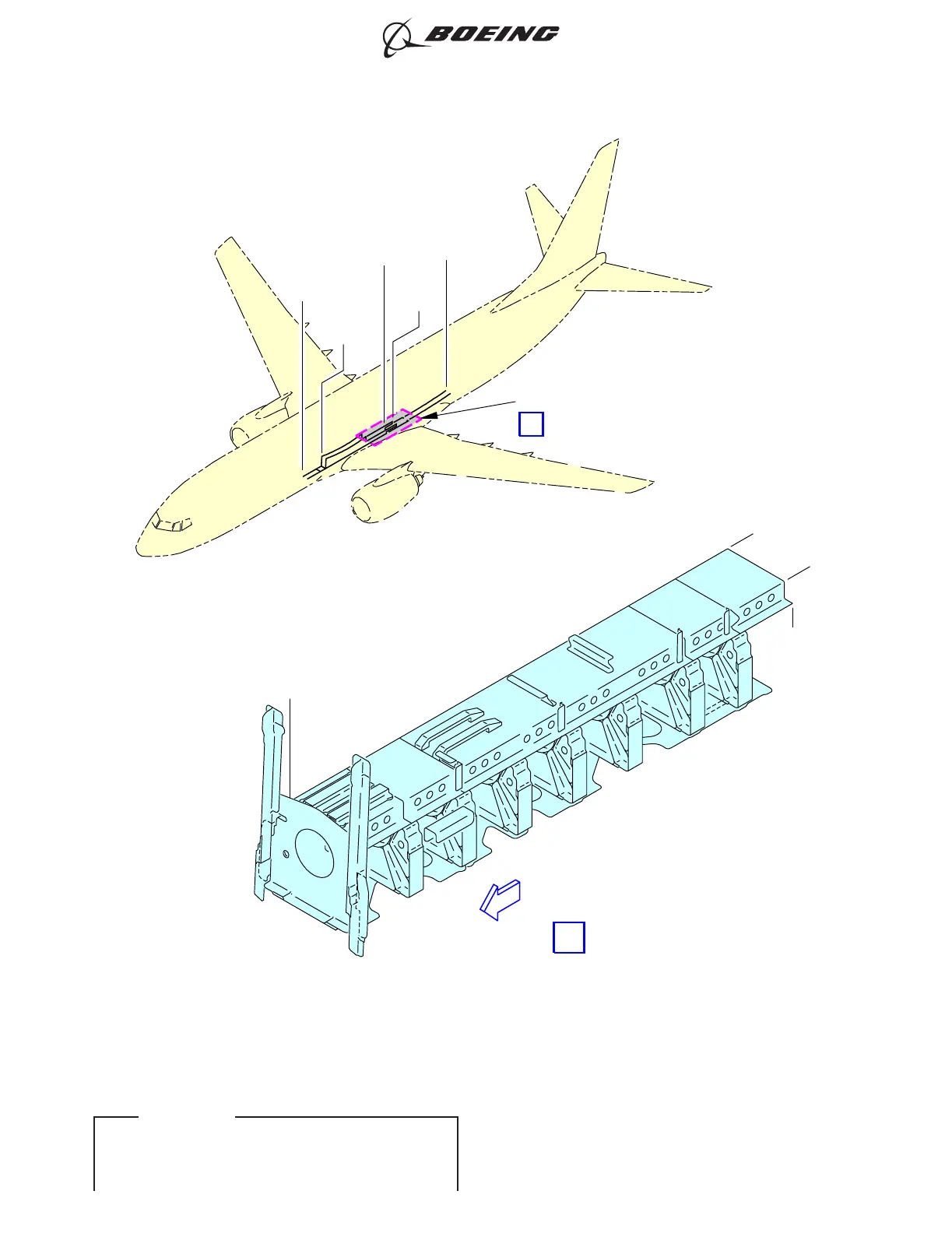 BOEING