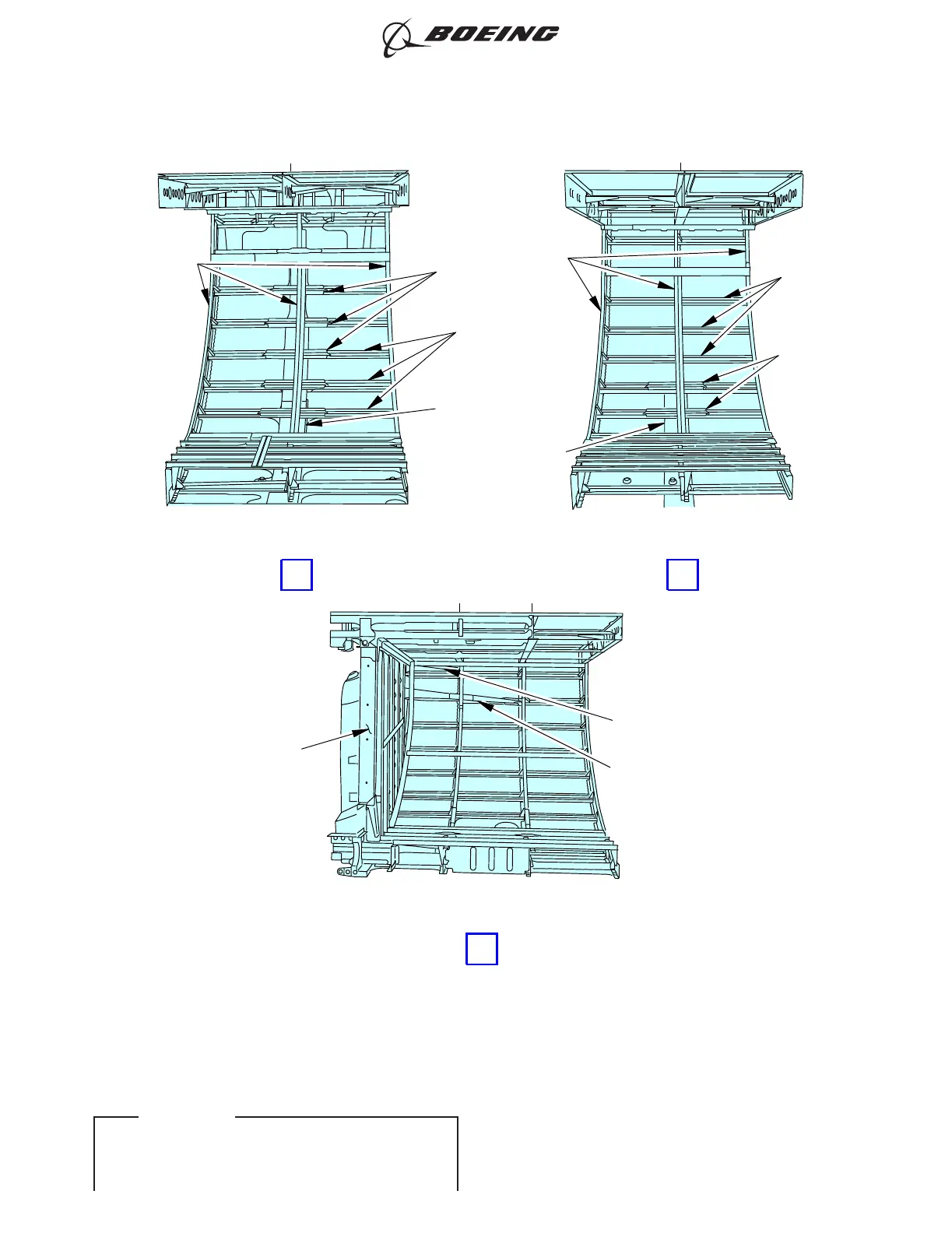 BOEING