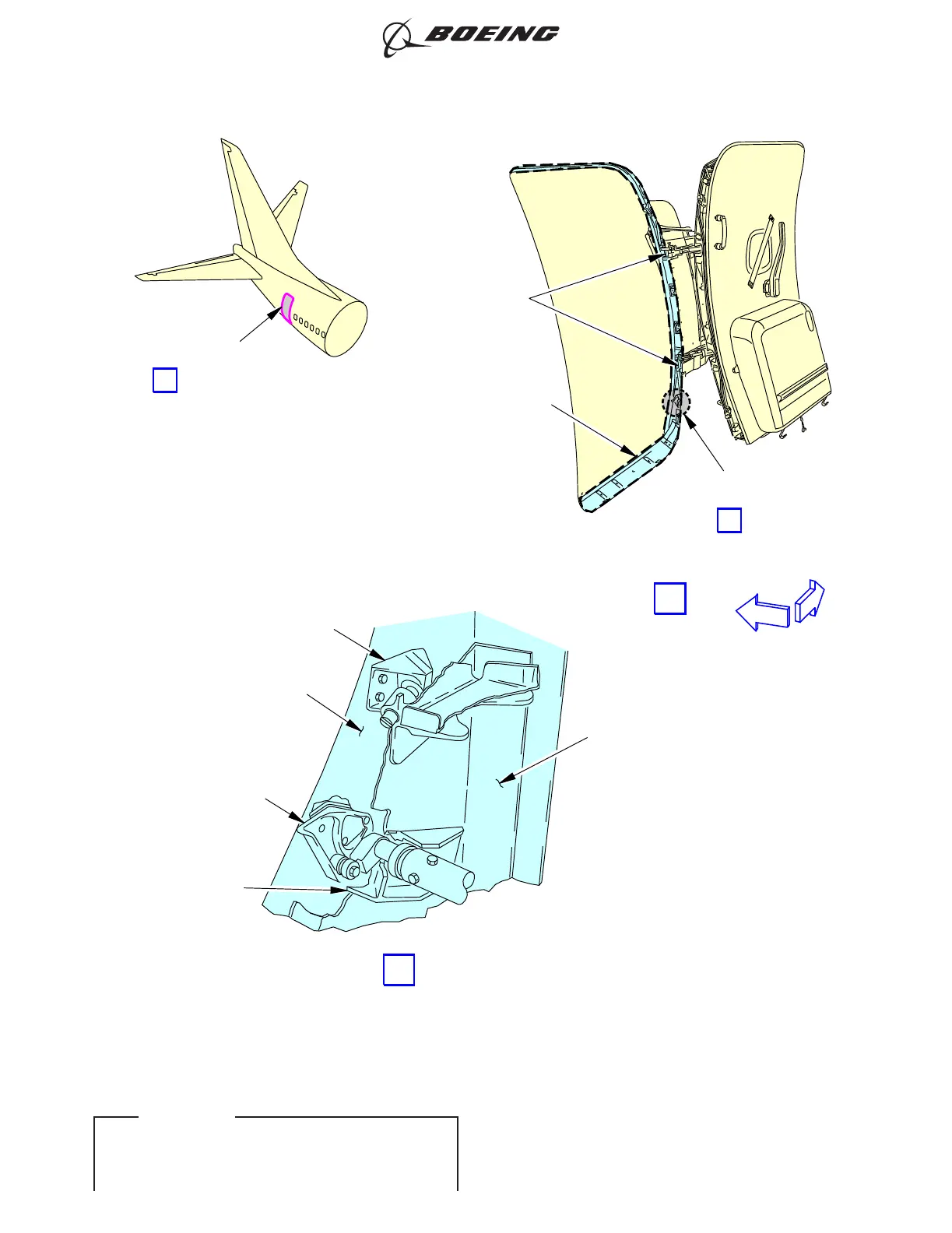 BOEING