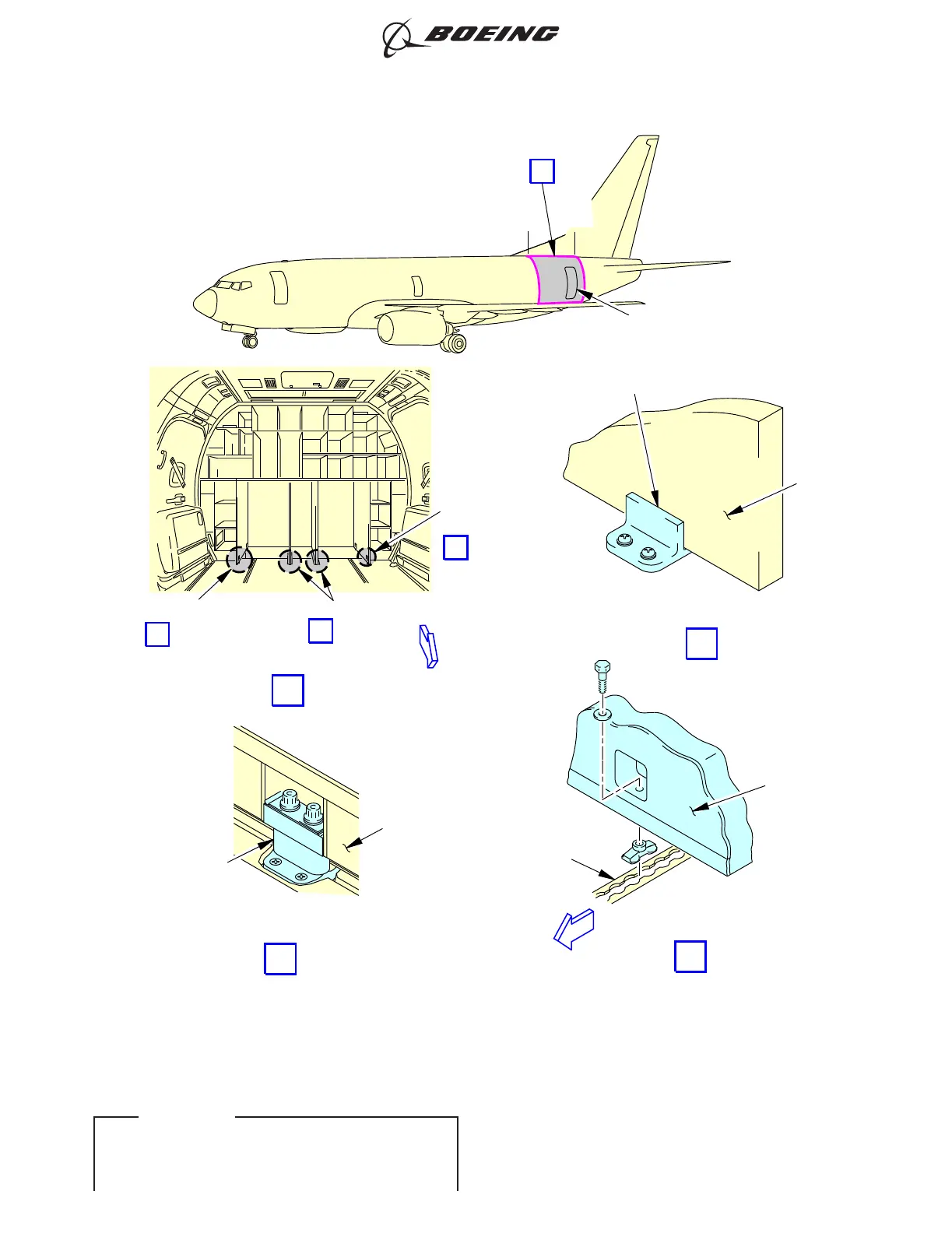 BOEING