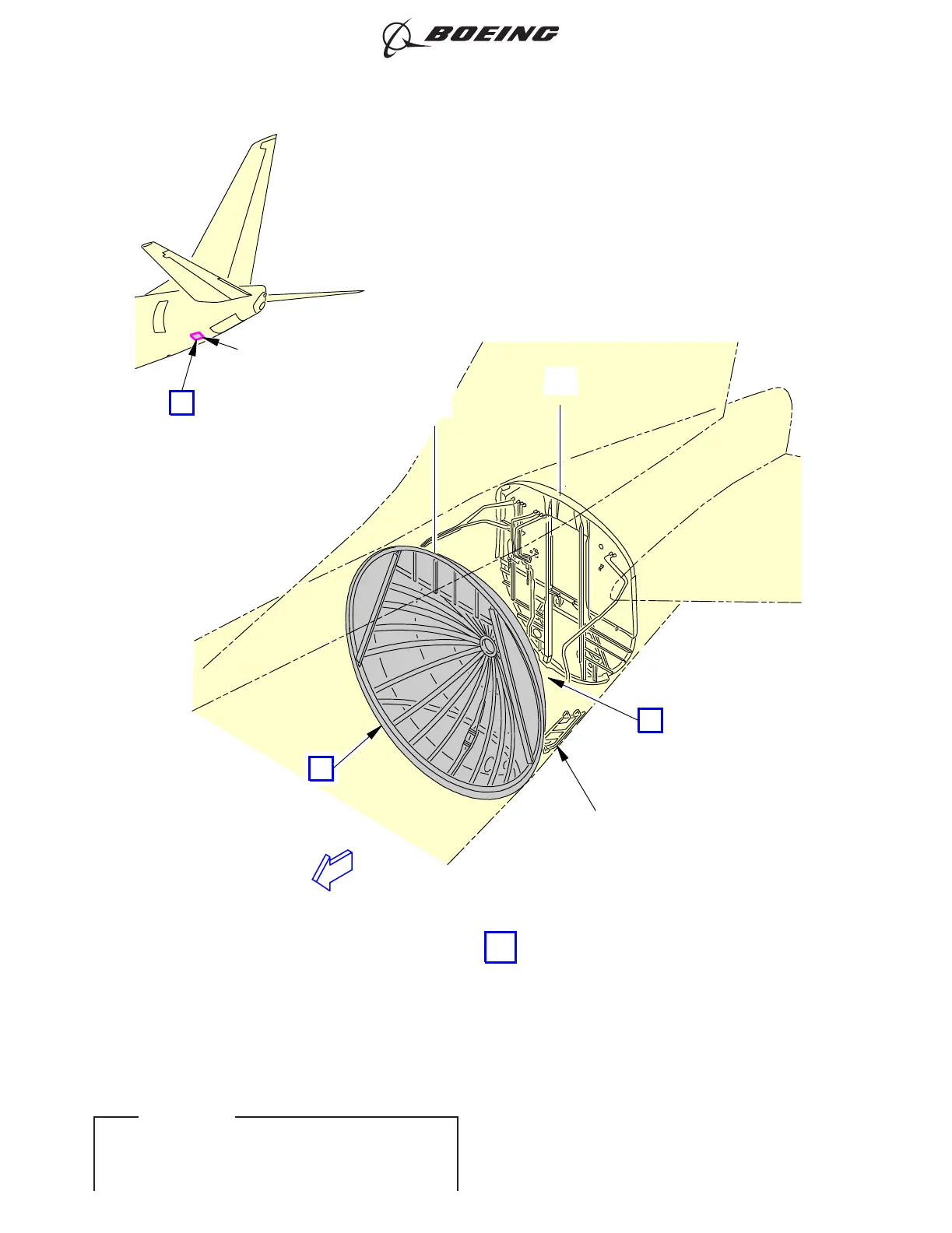 BOEING