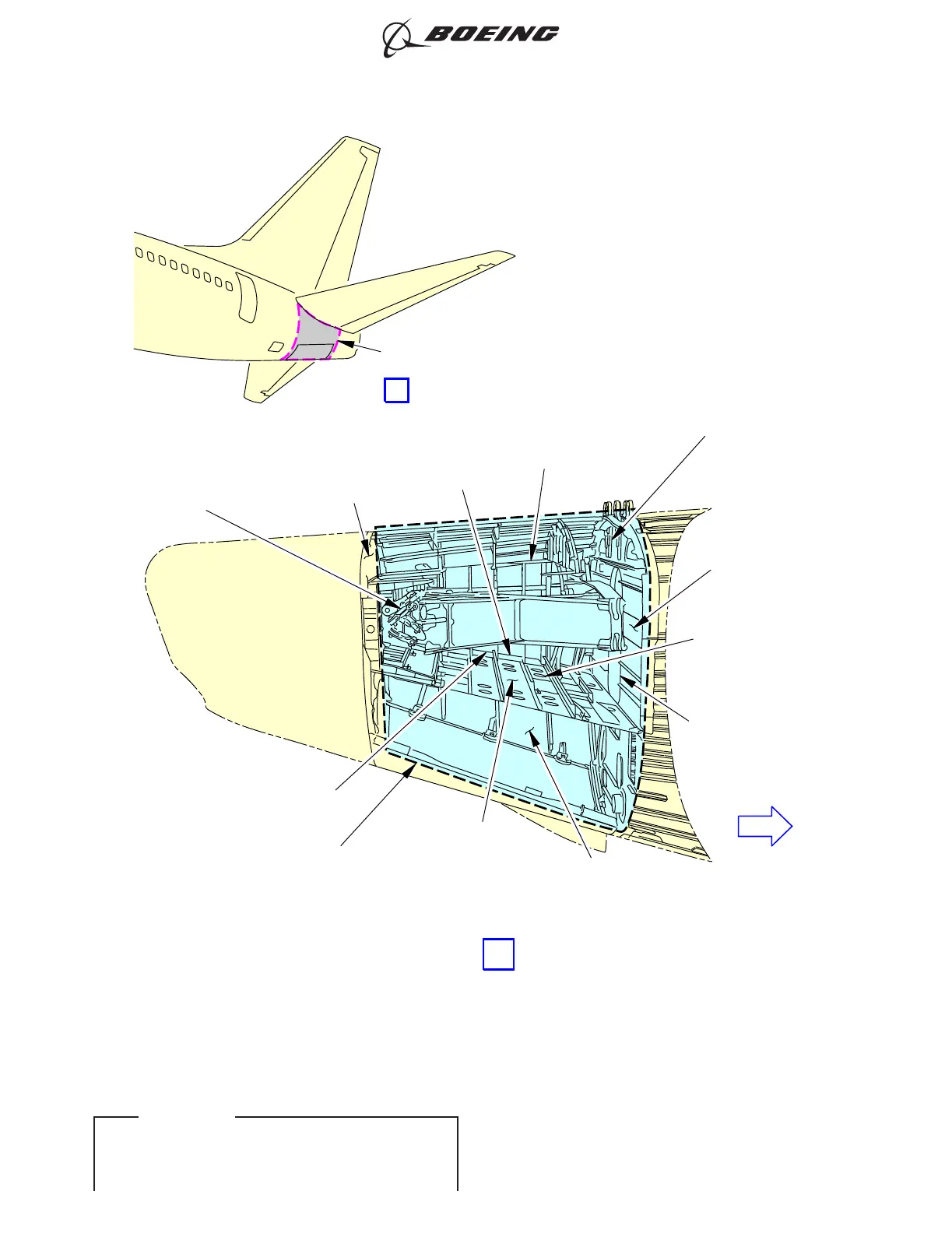 BOEING