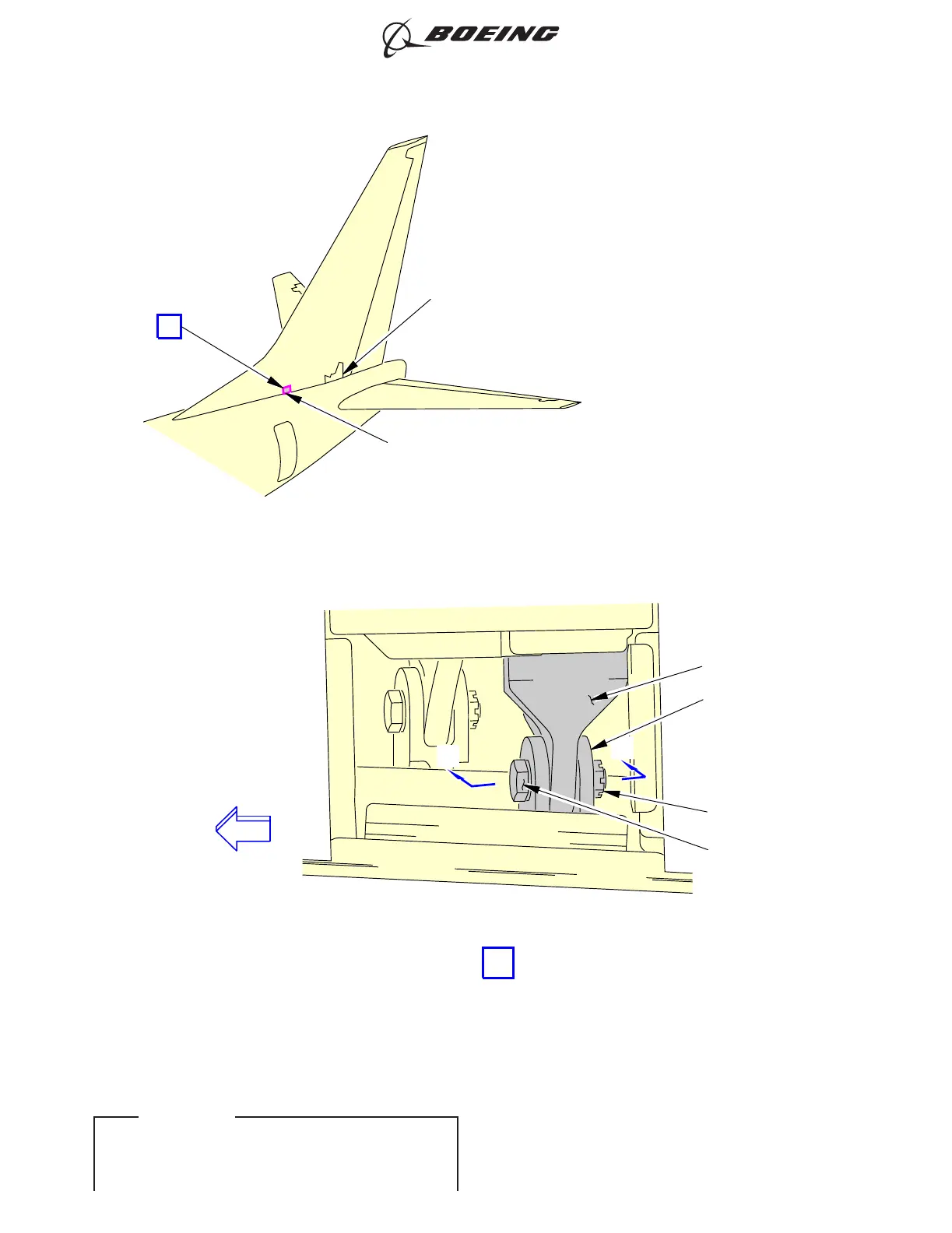 BOEING