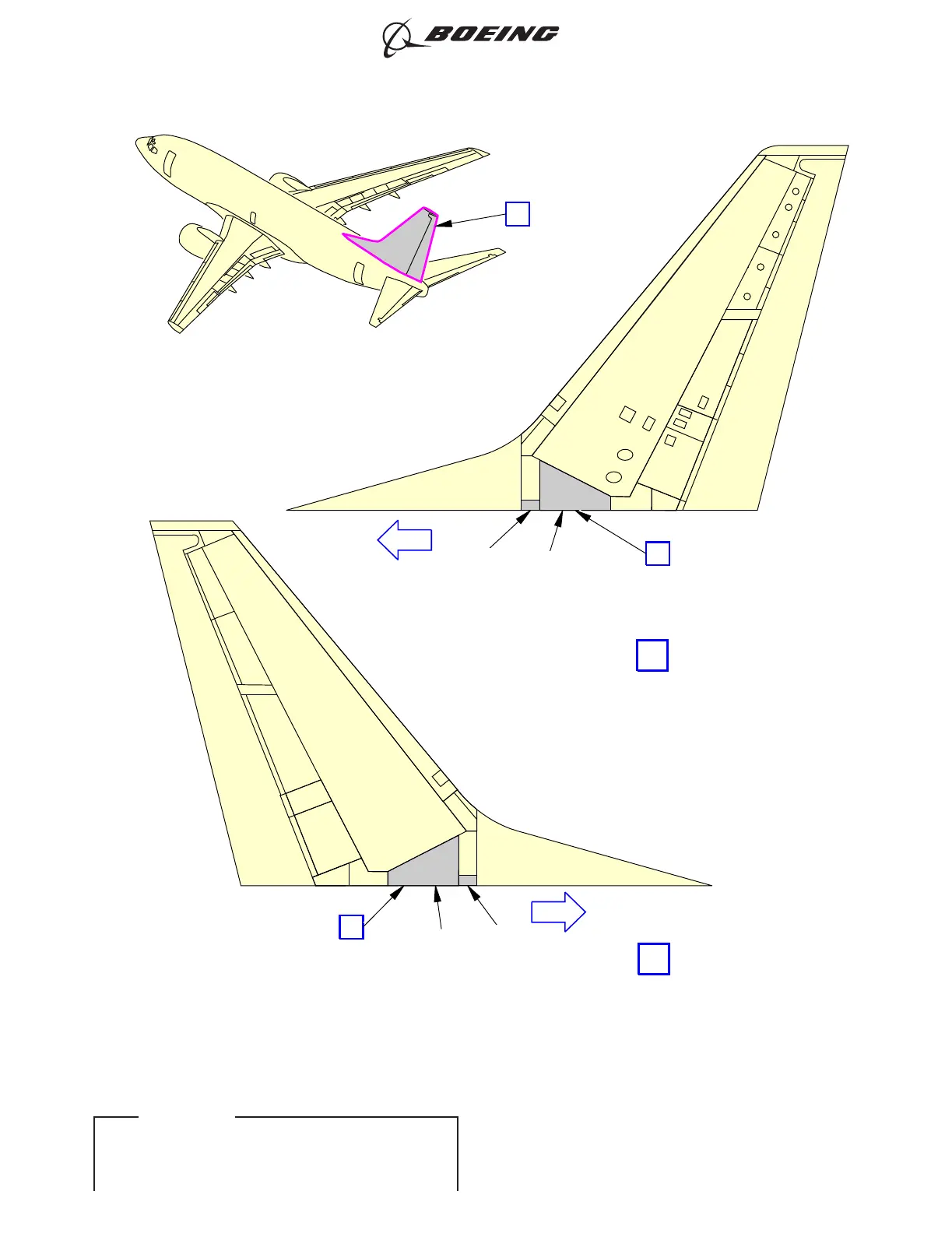 BOEING