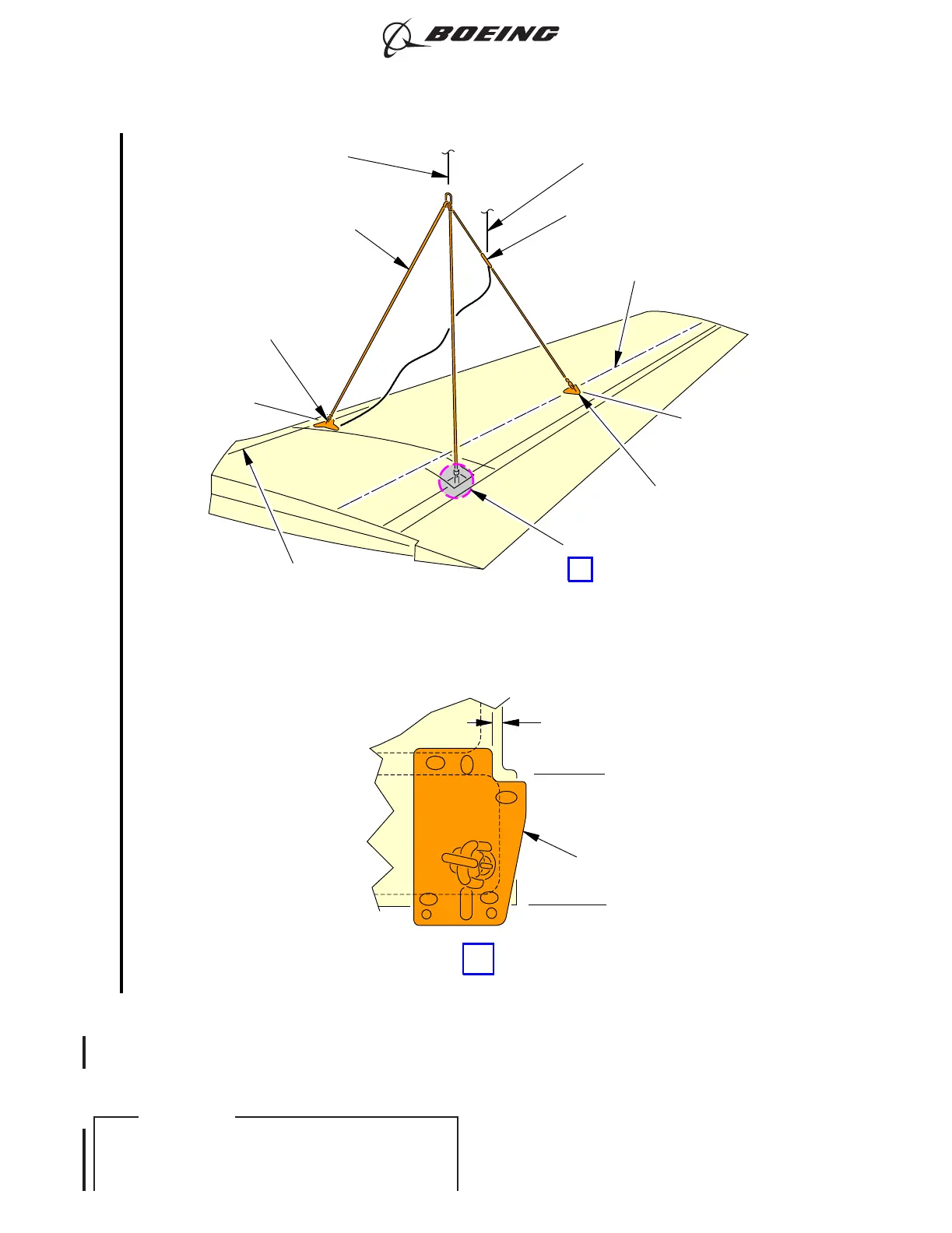 BOEING