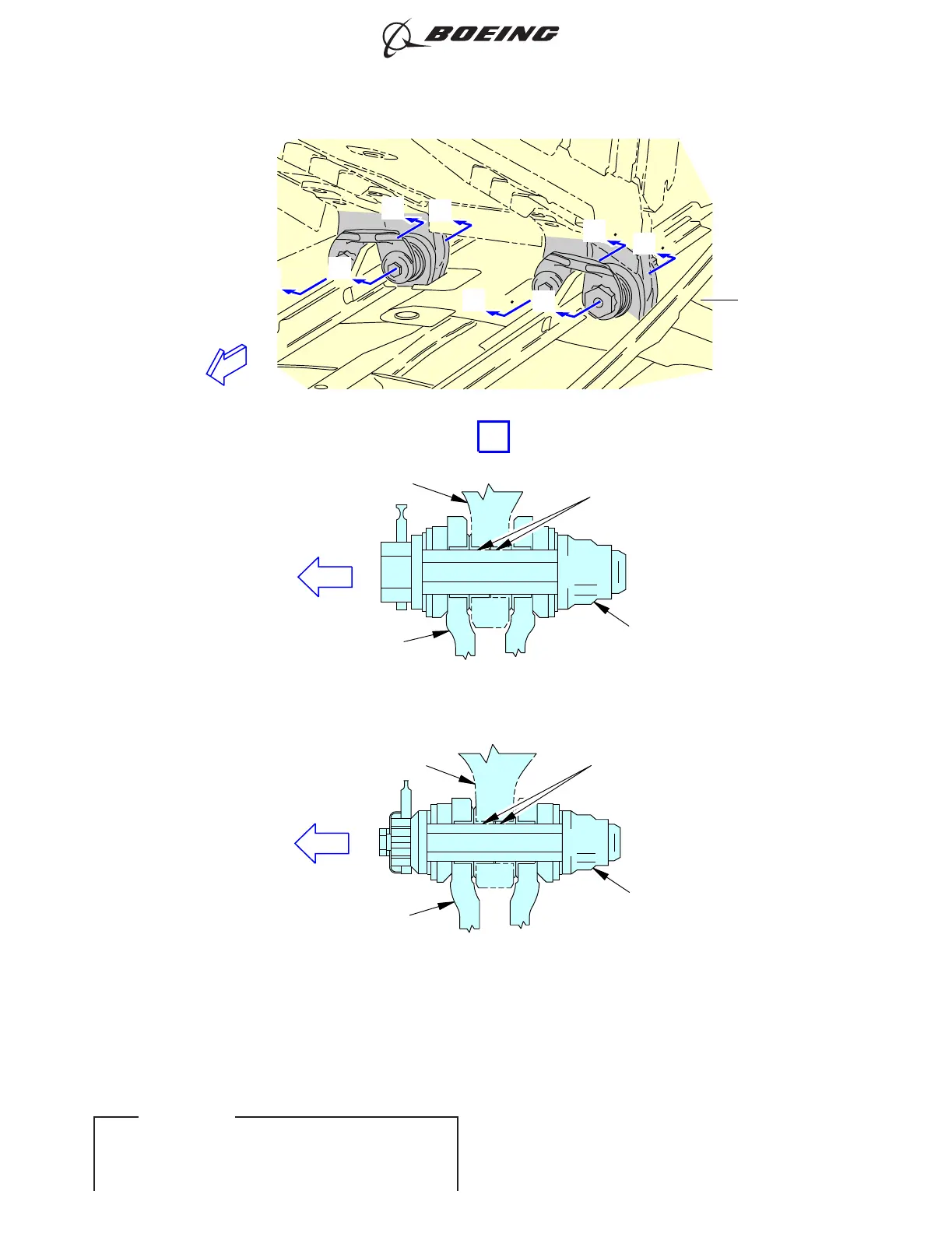 BOEING