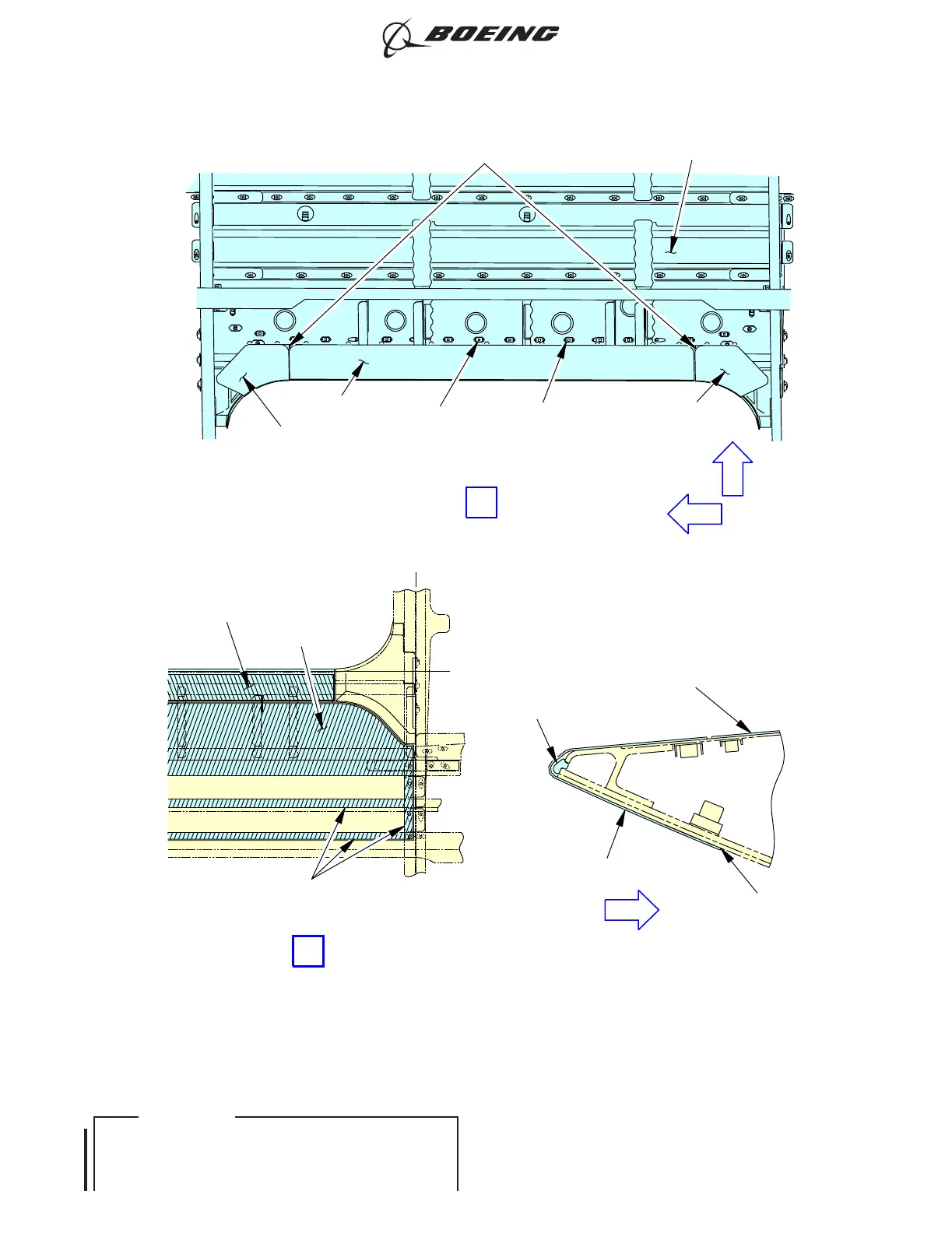 BOEING