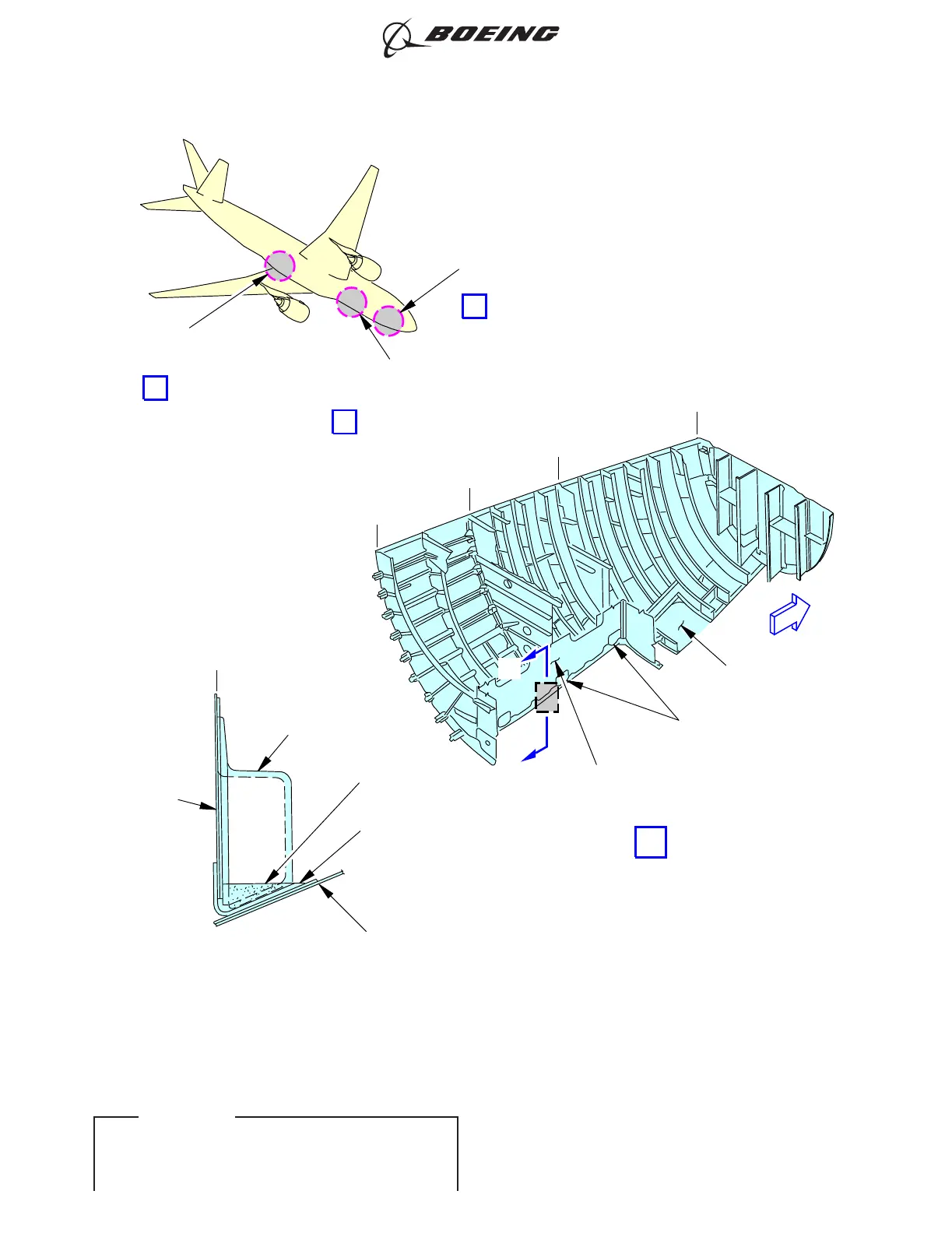 BOEING