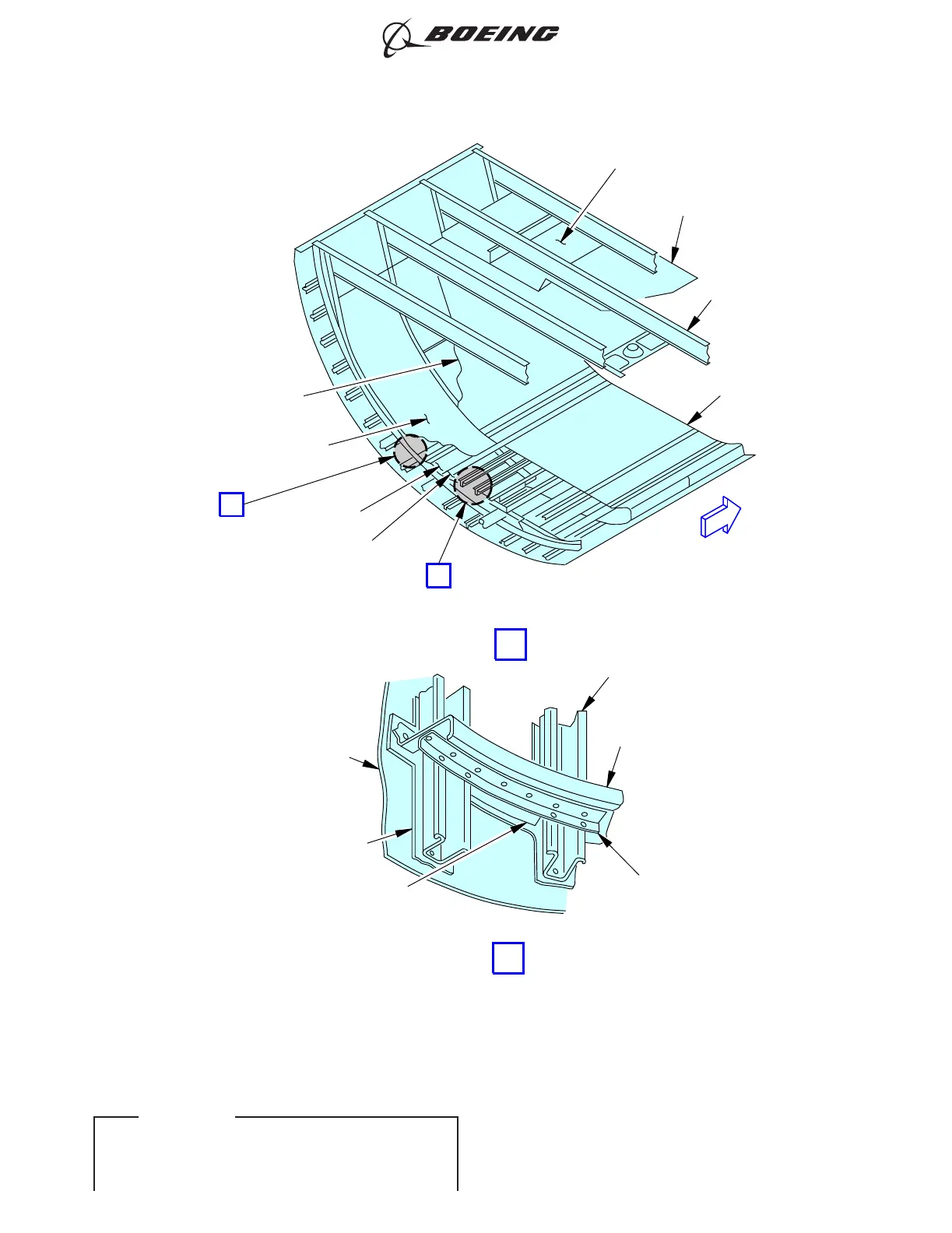 BOEING