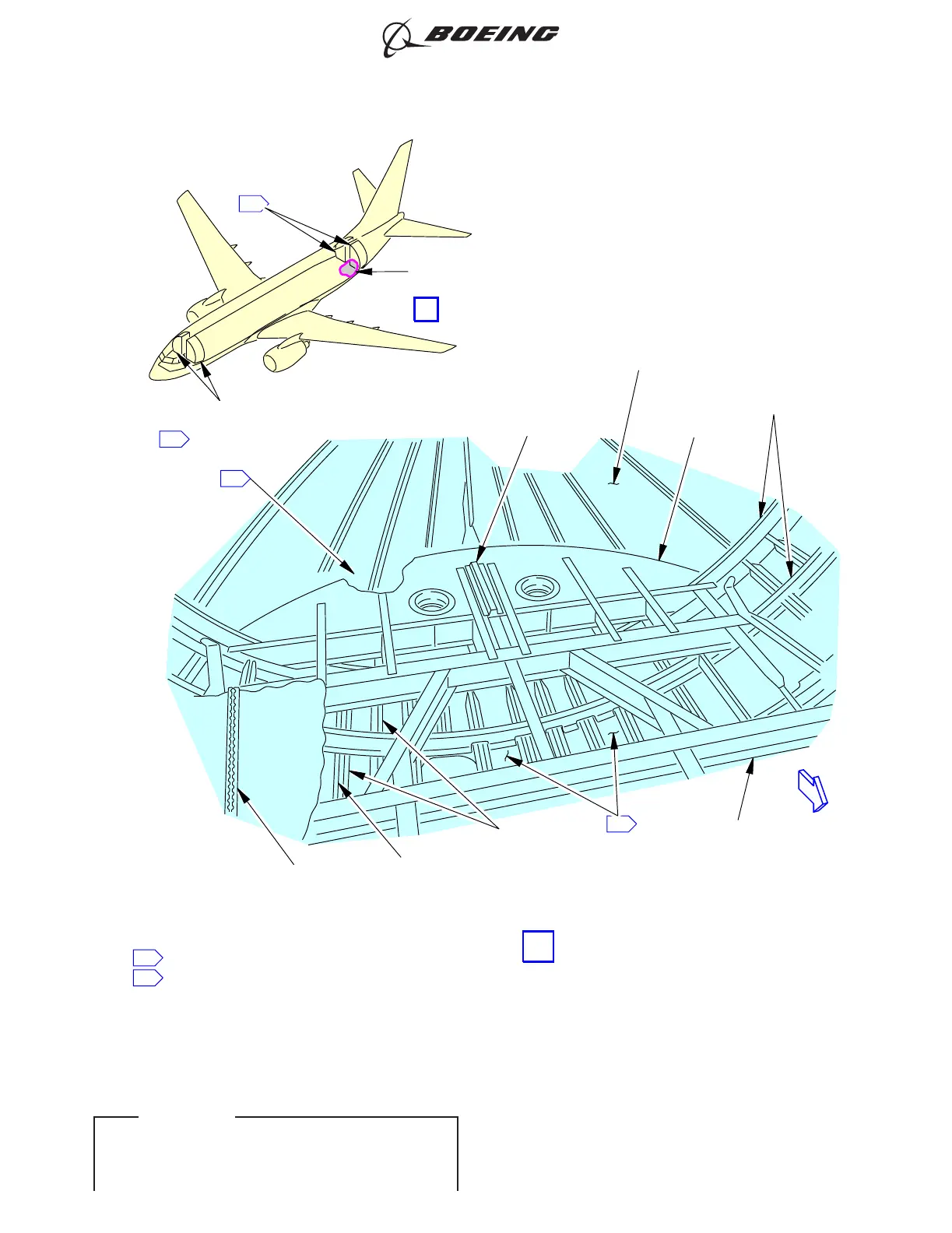 BOEING