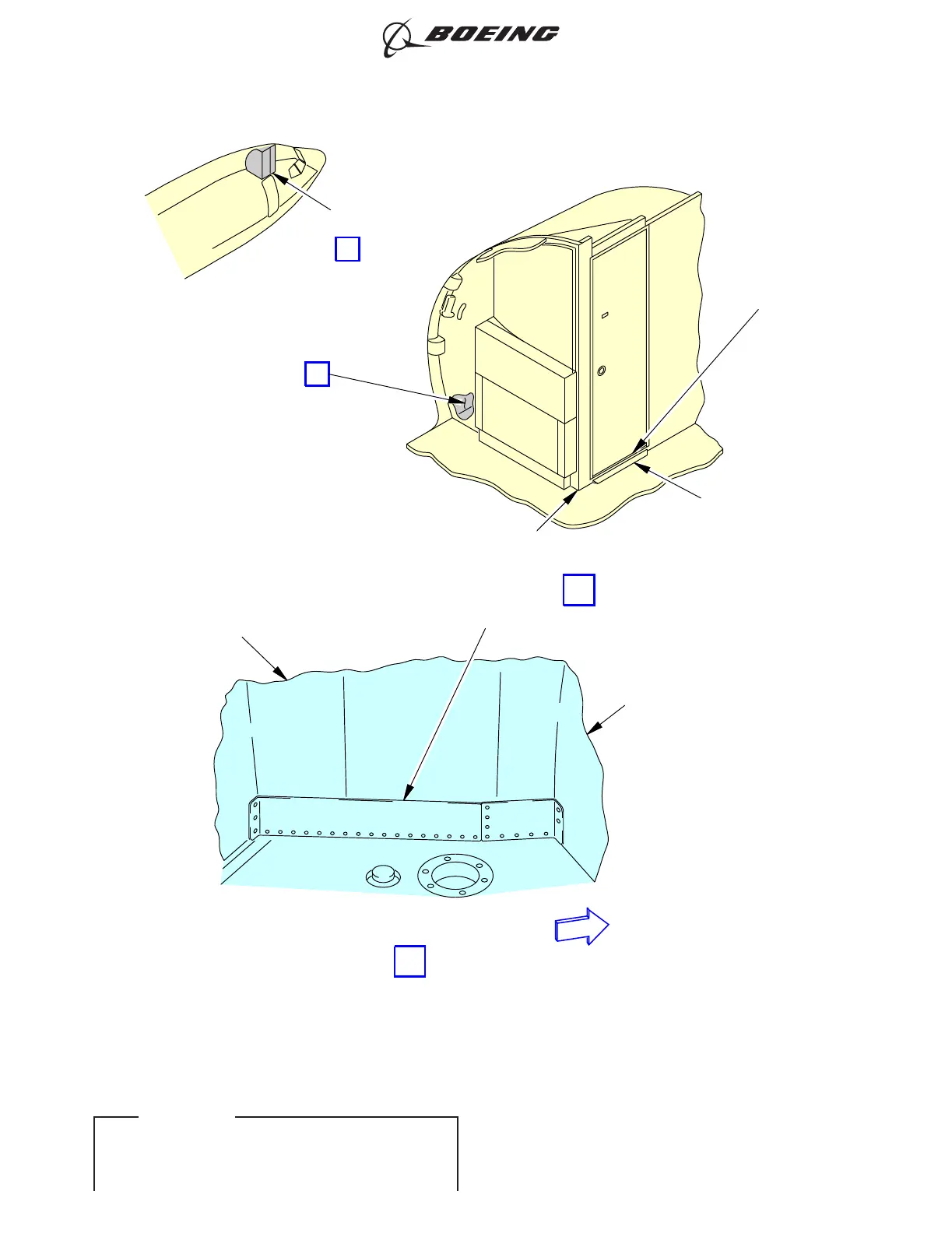 BOEING