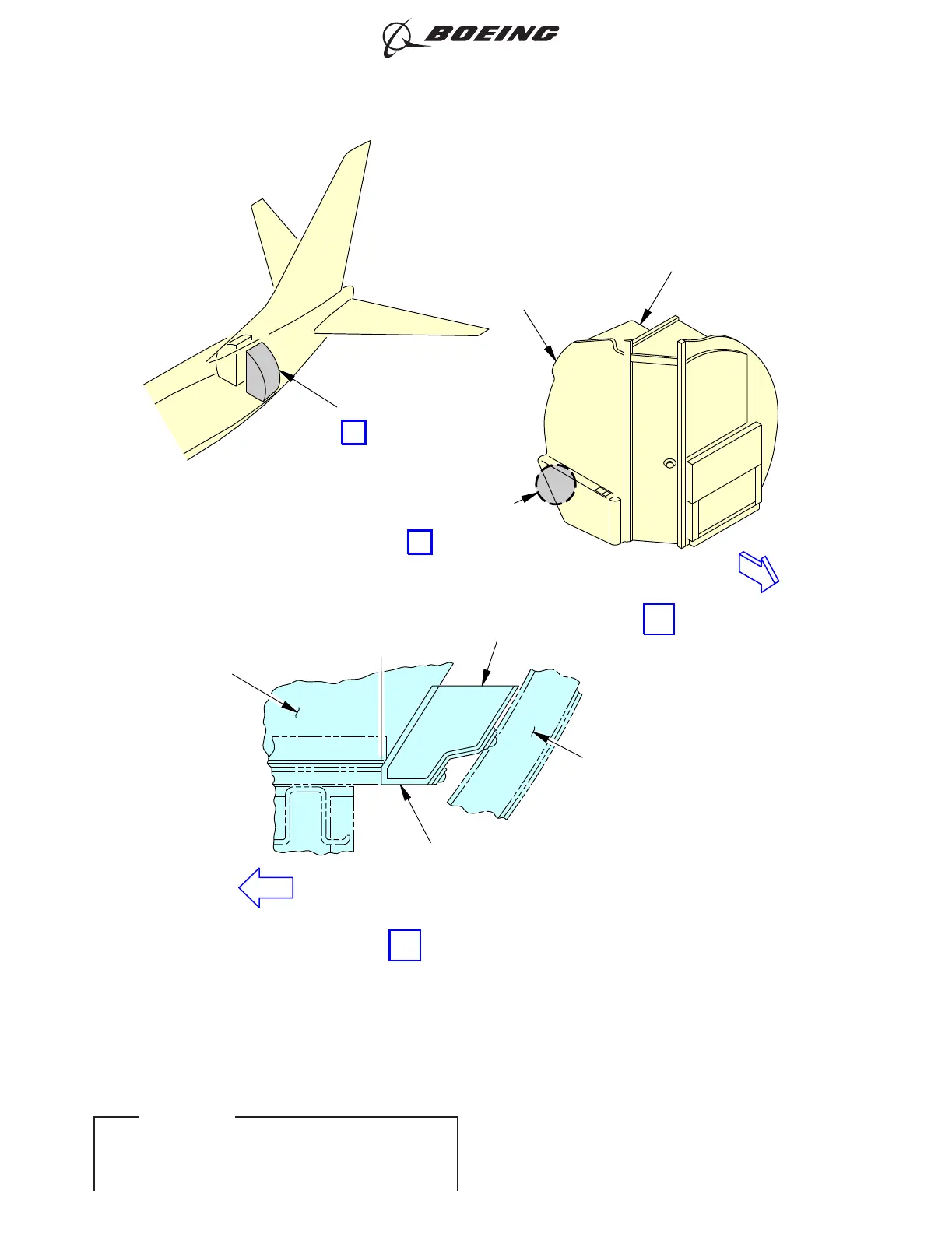 BOEING