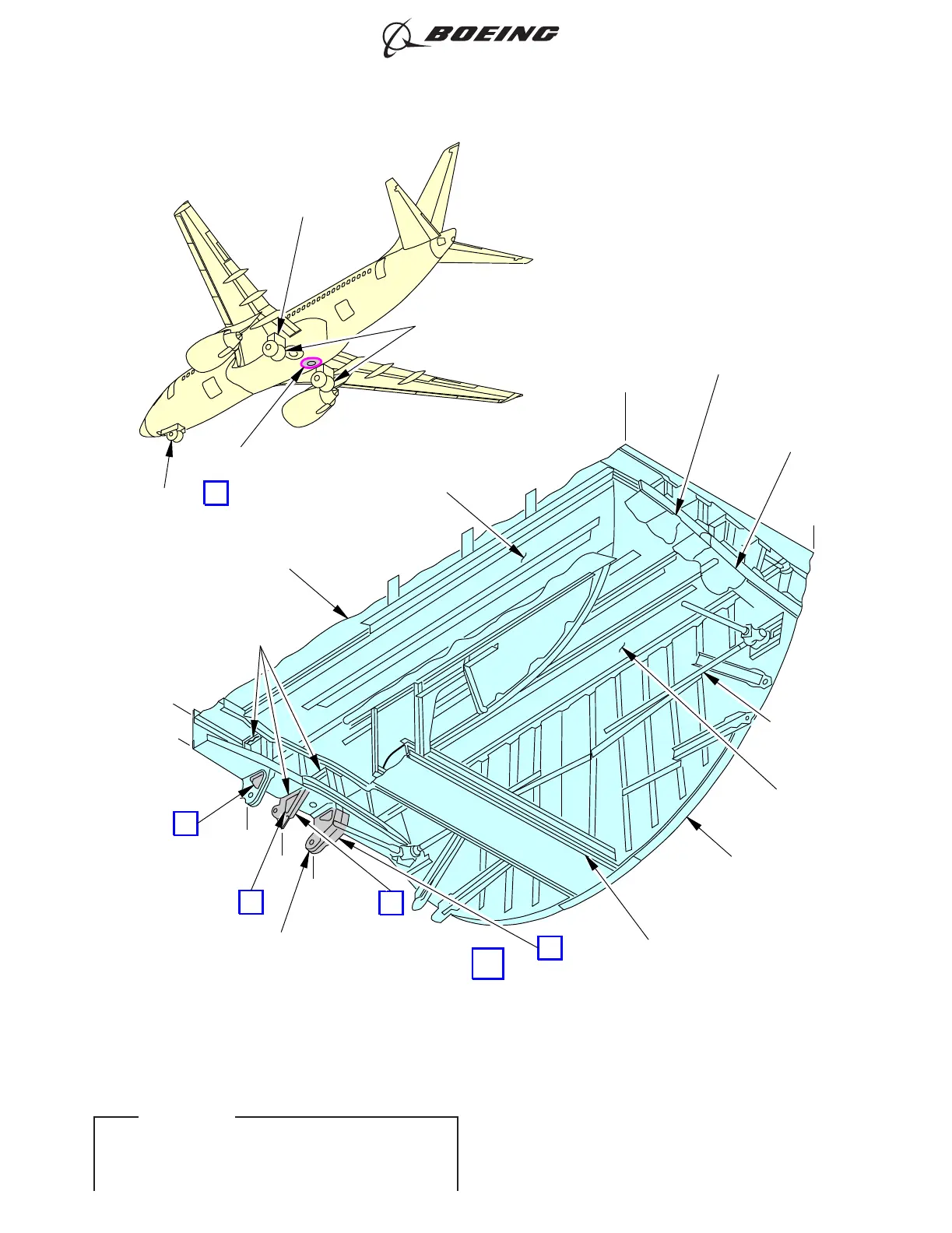 BOEING