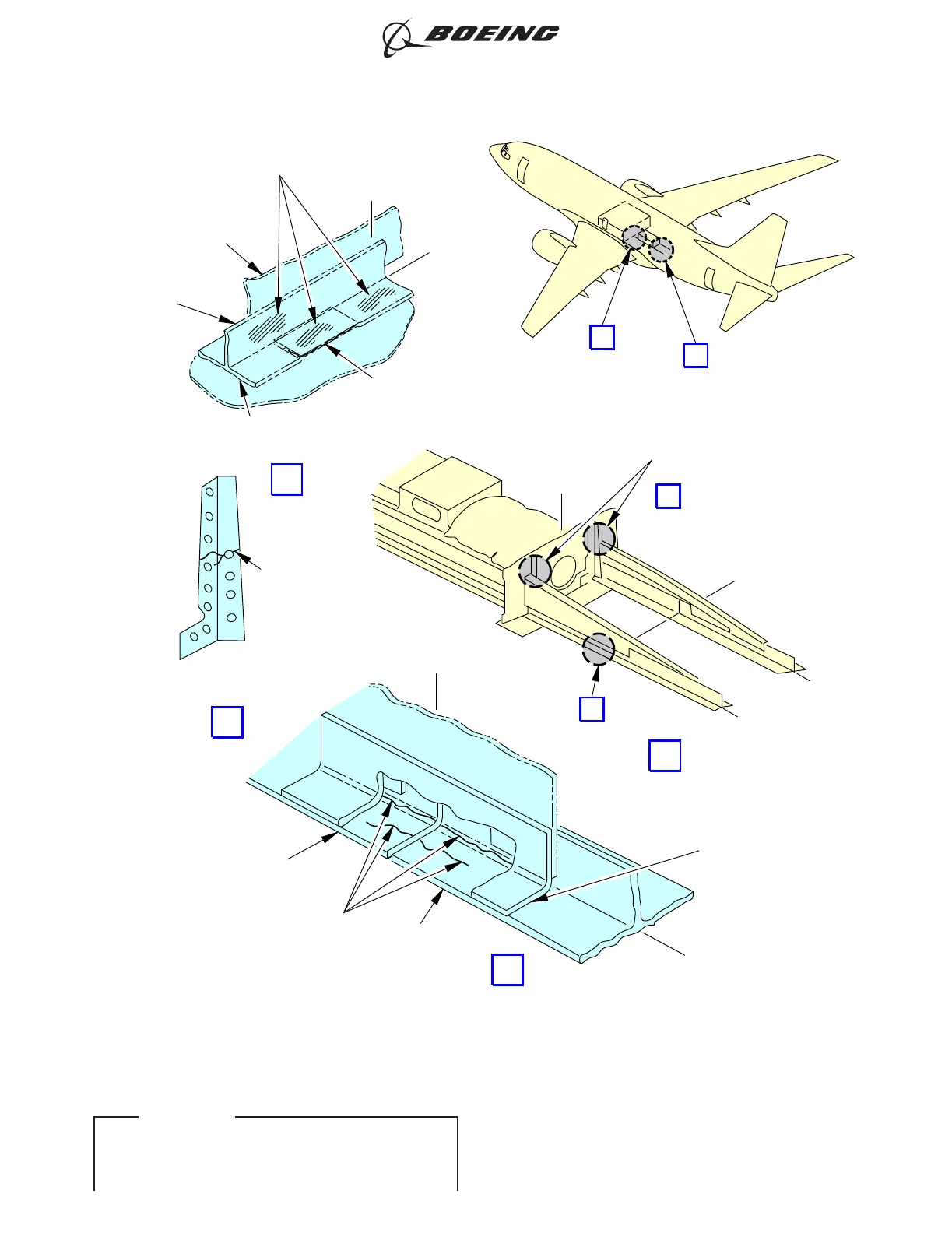 BOEING