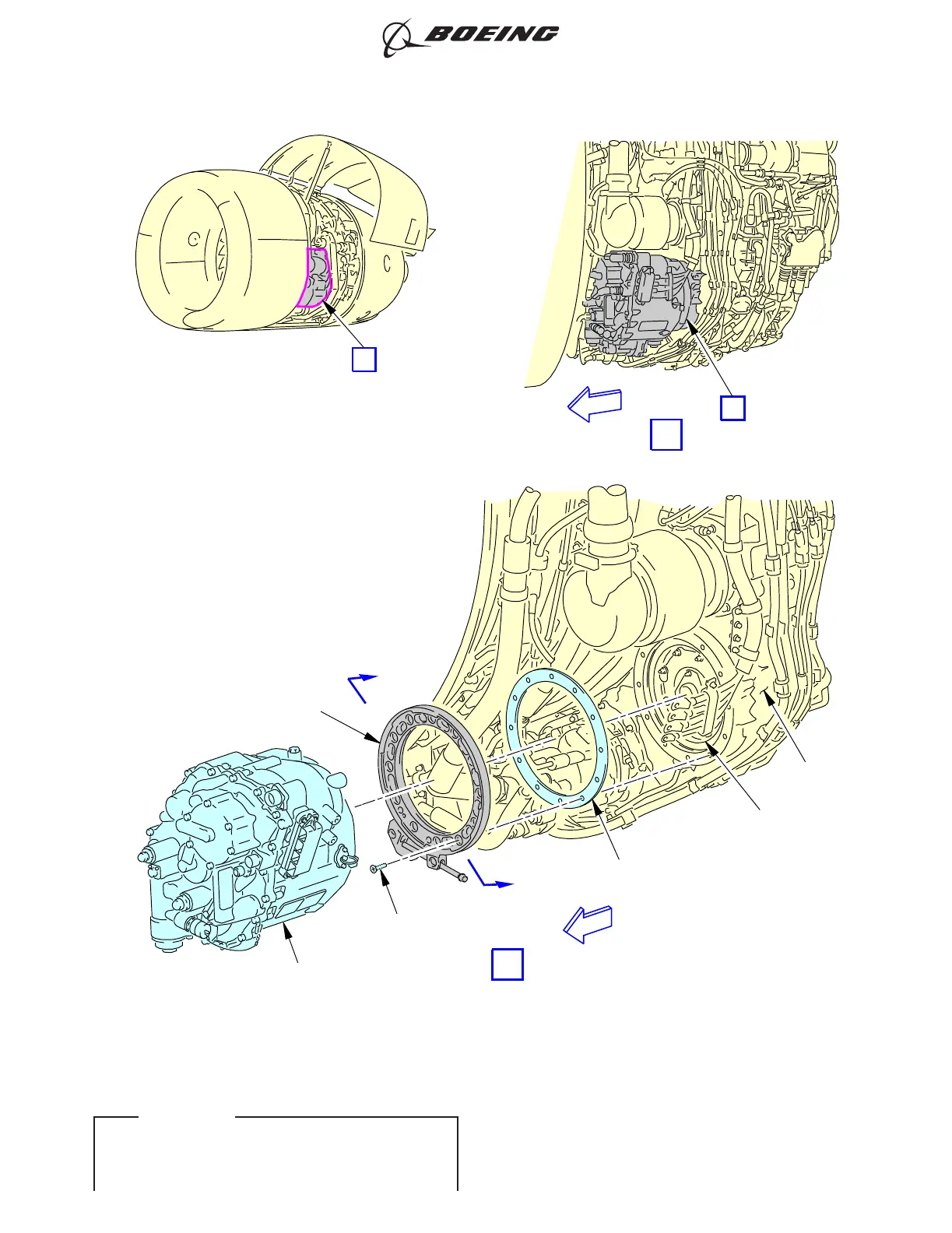 BOEING