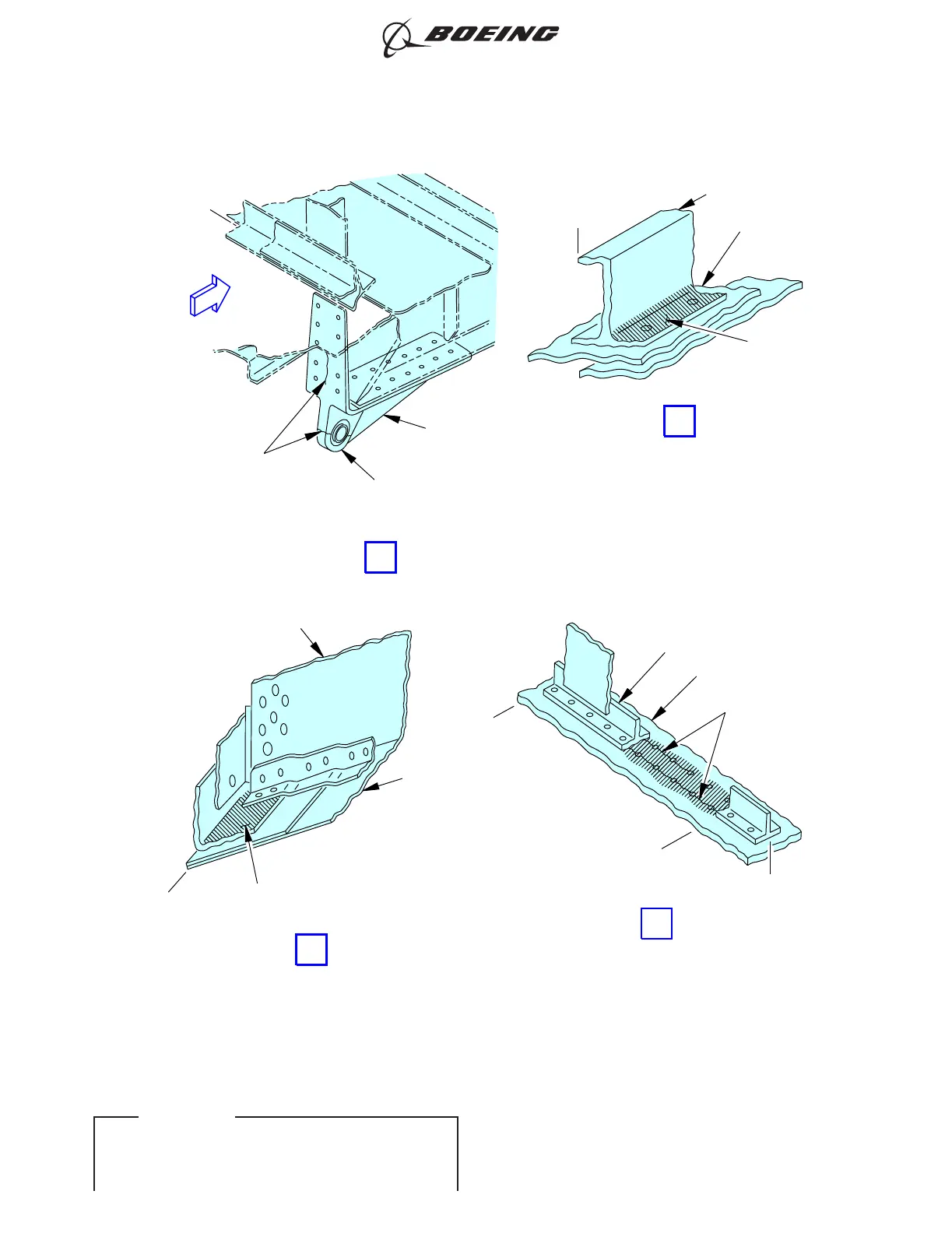 BOEING