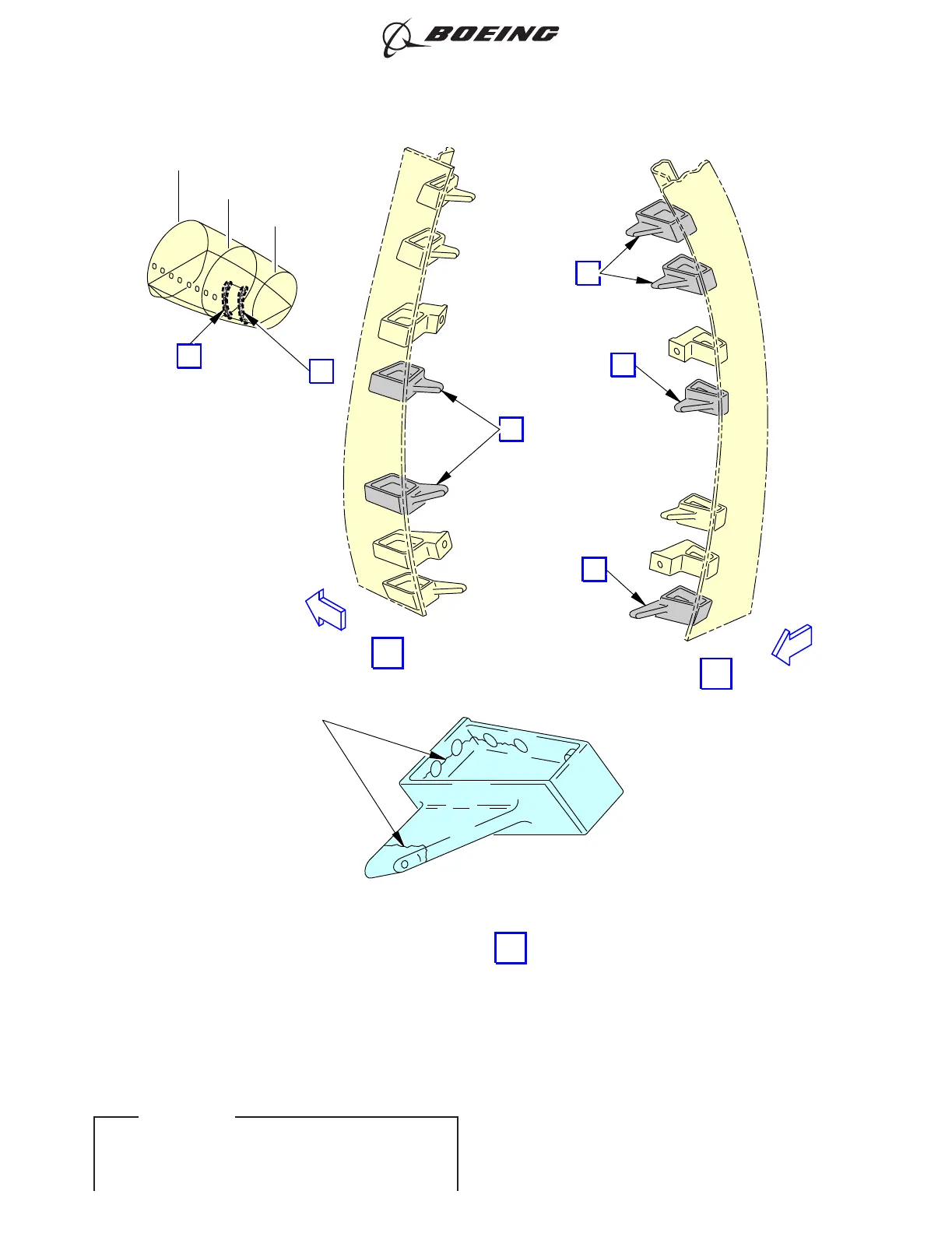 BOEING