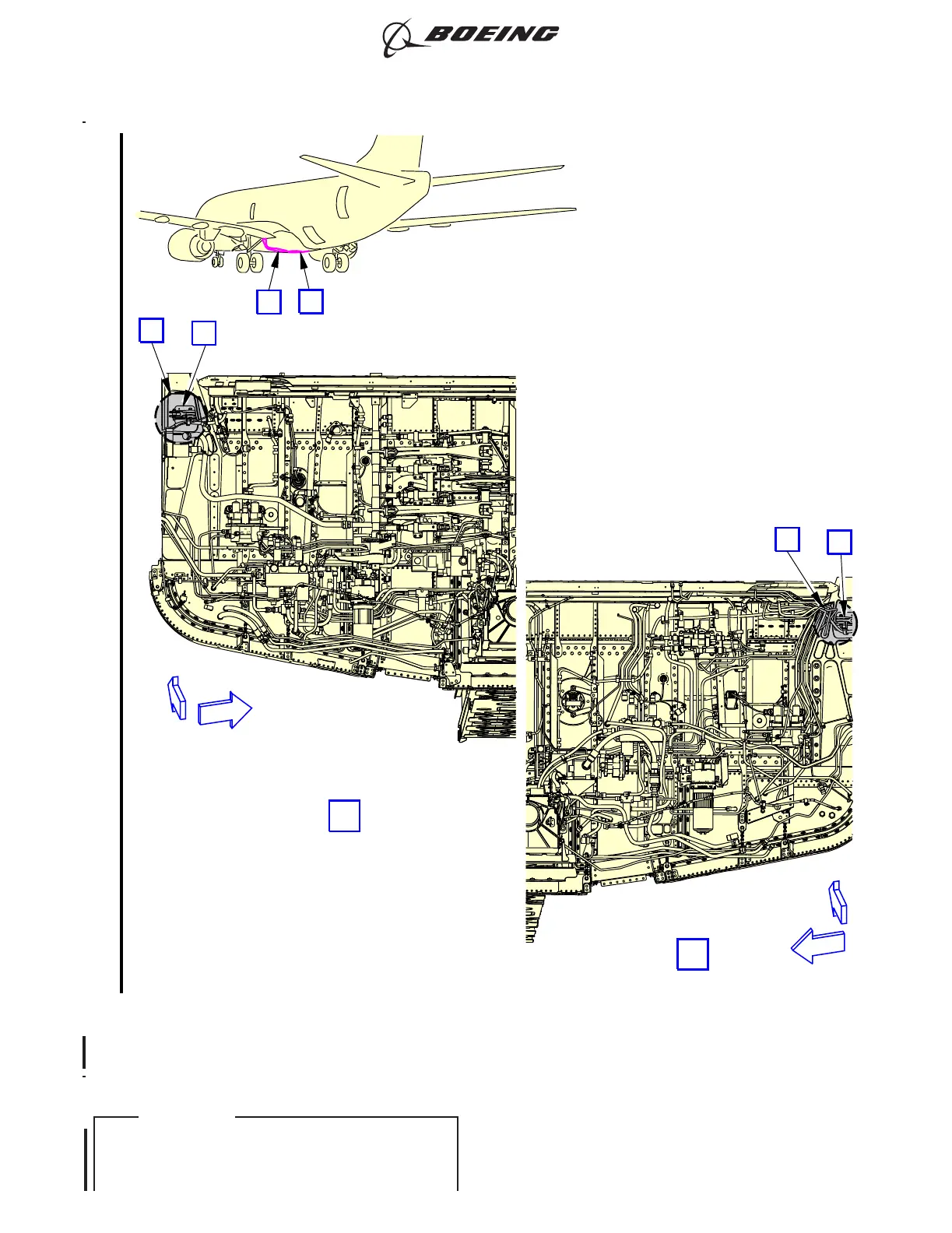 BOEING