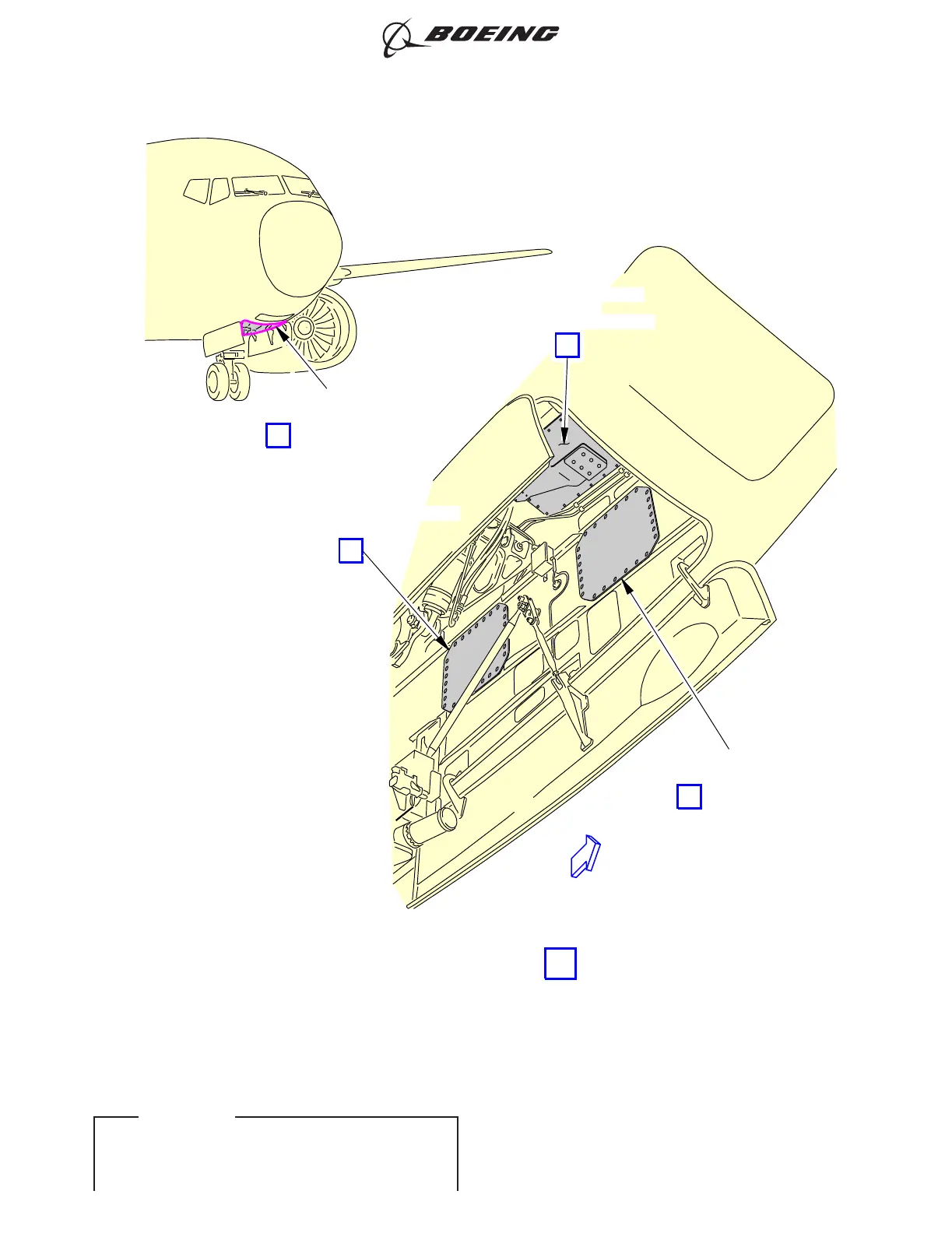 BOEING