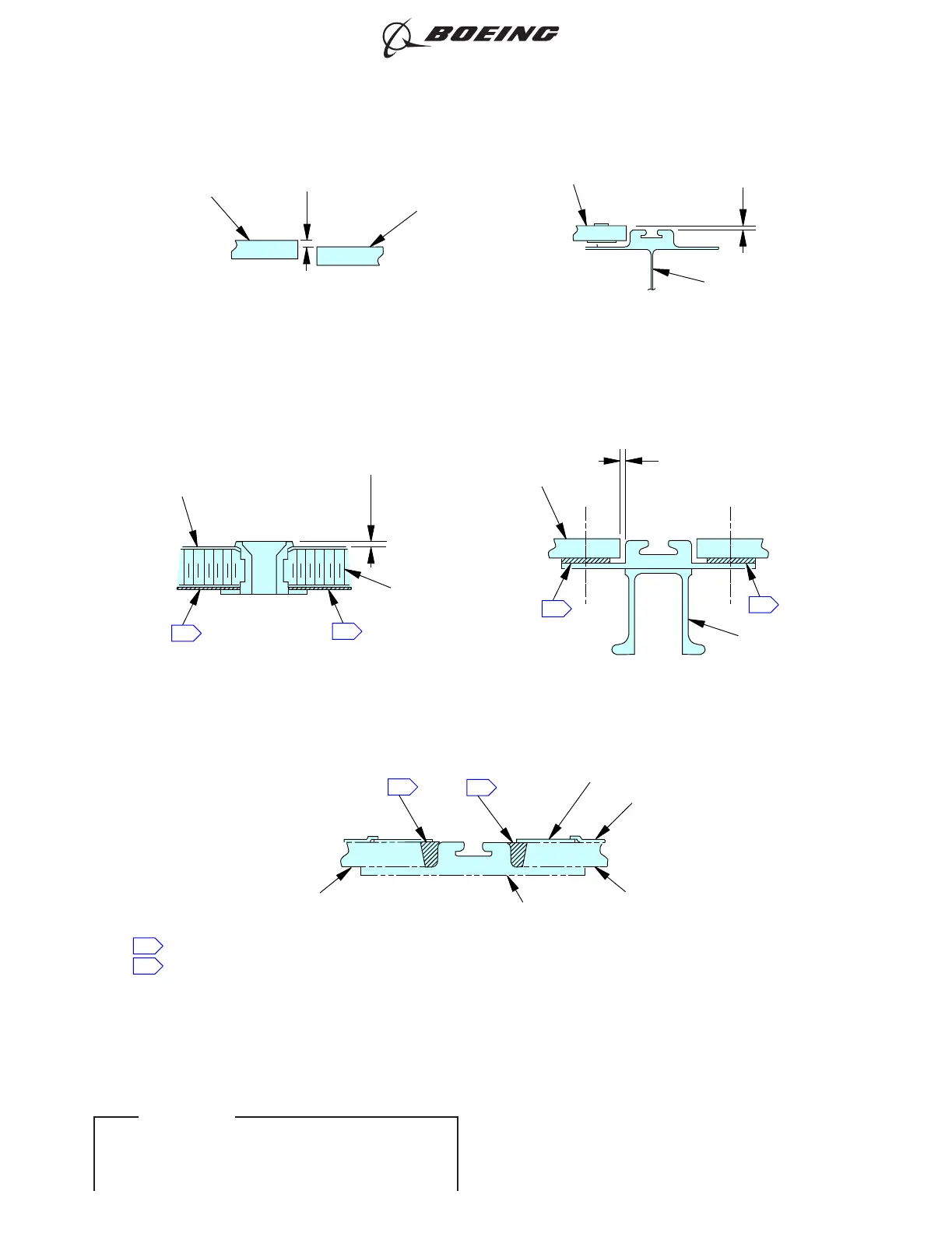 BOEING