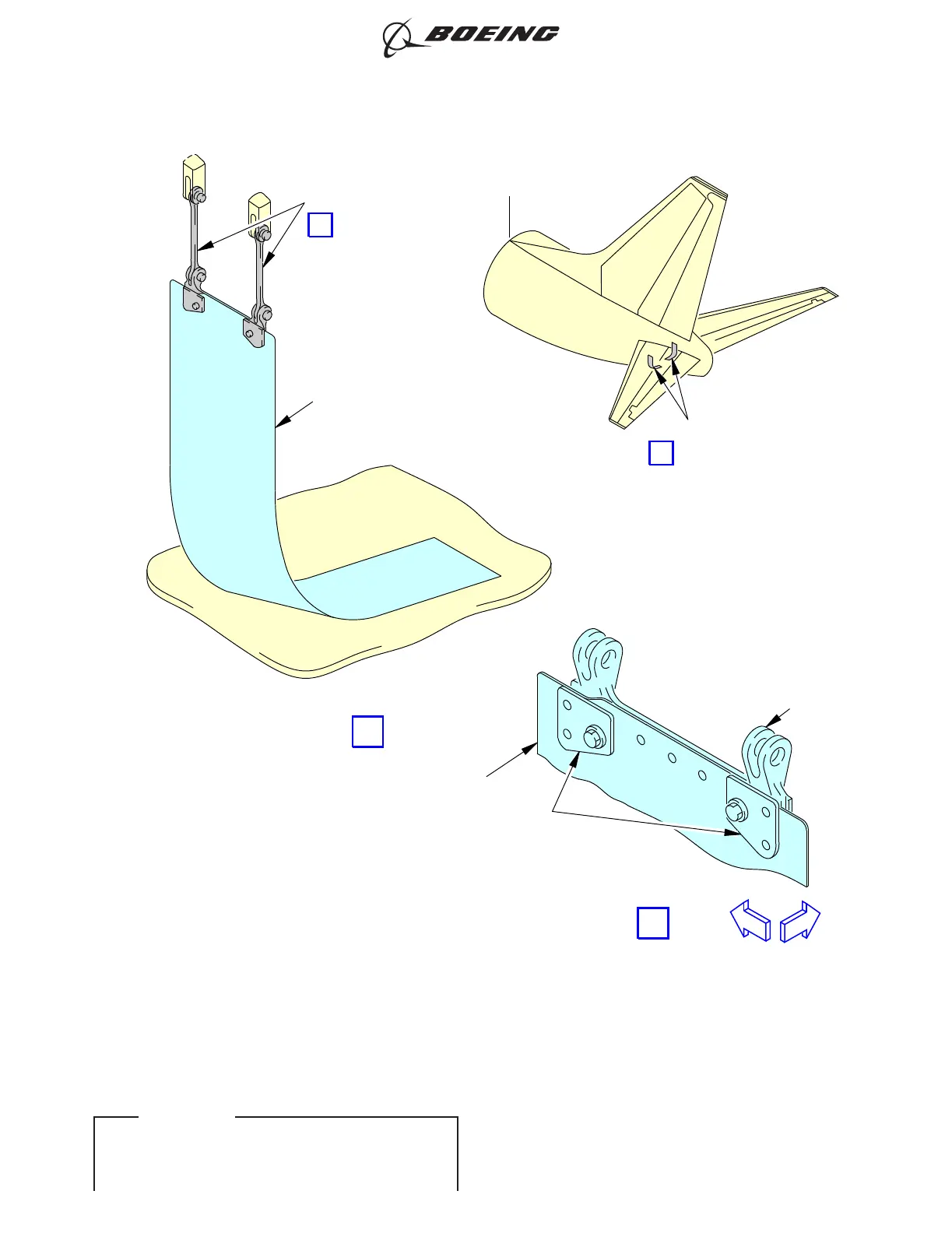 BOEING