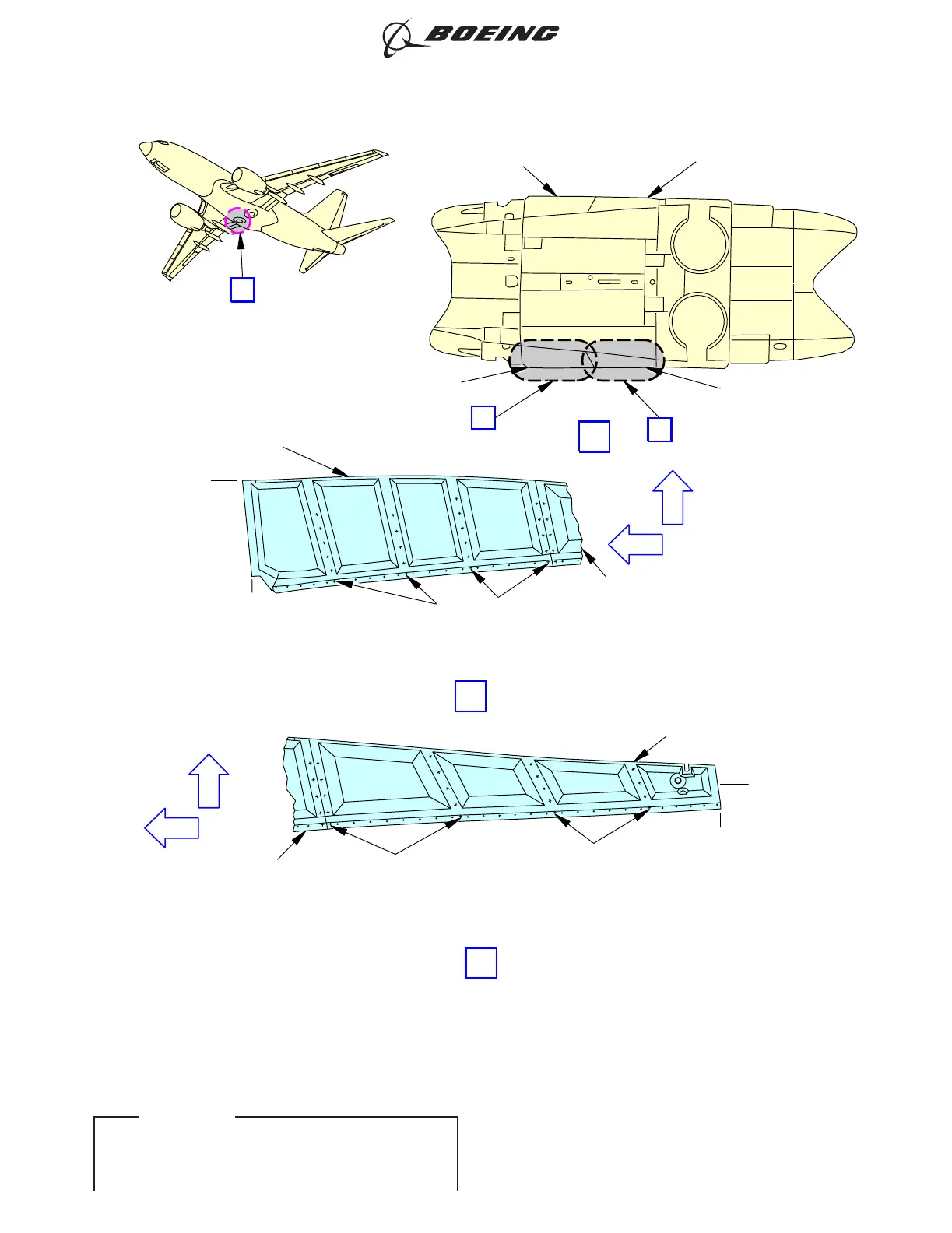 BOEING