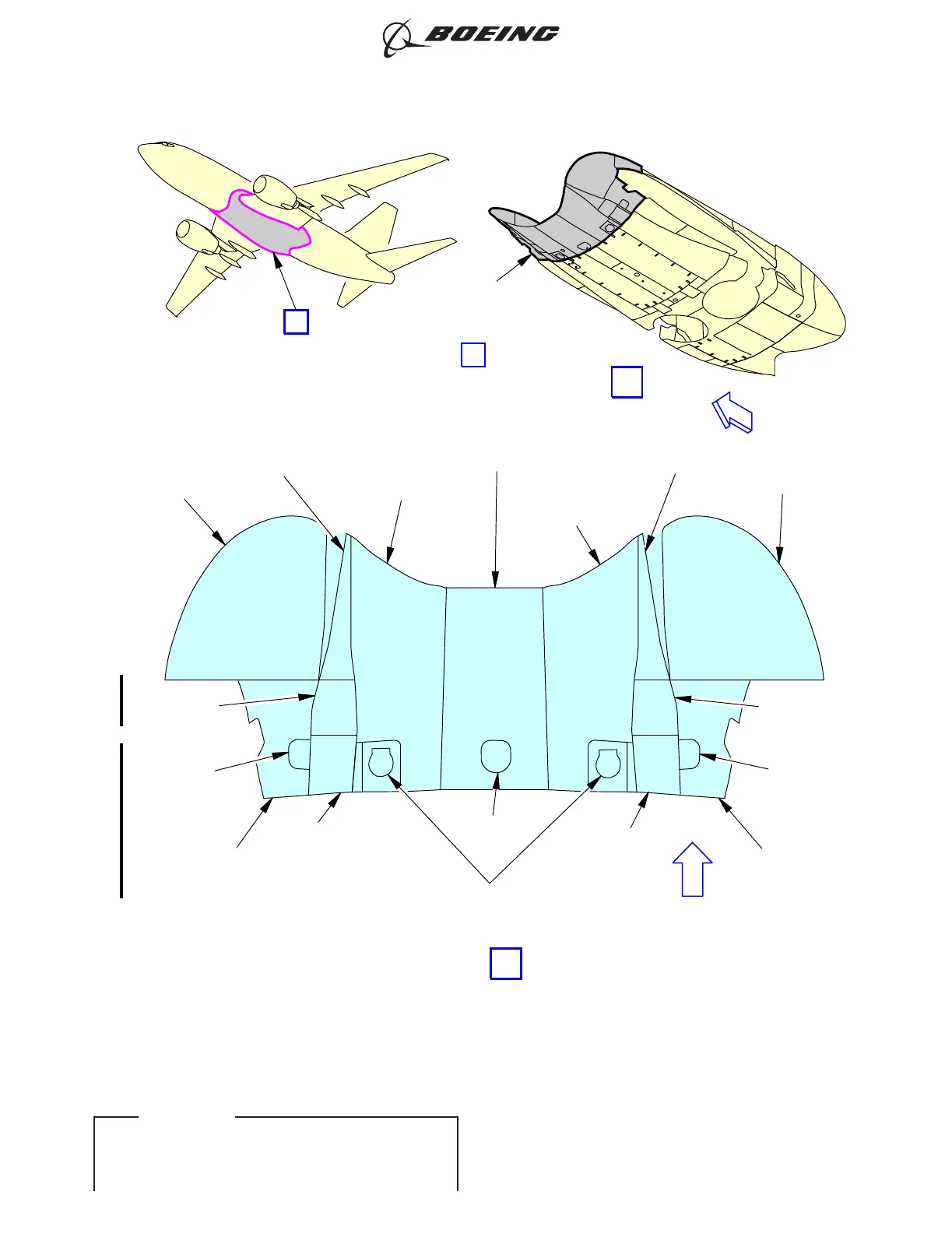 BOEING