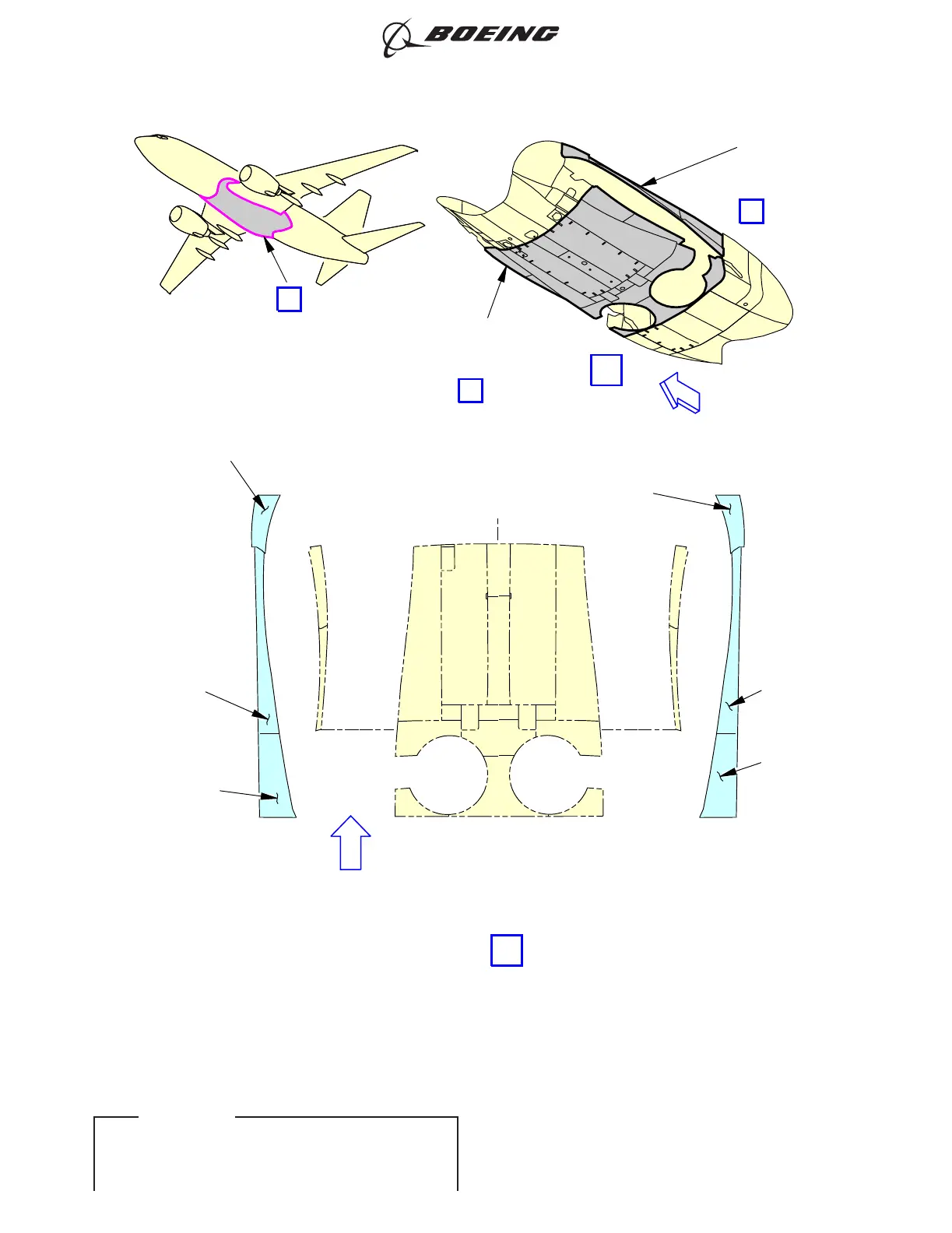 BOEING