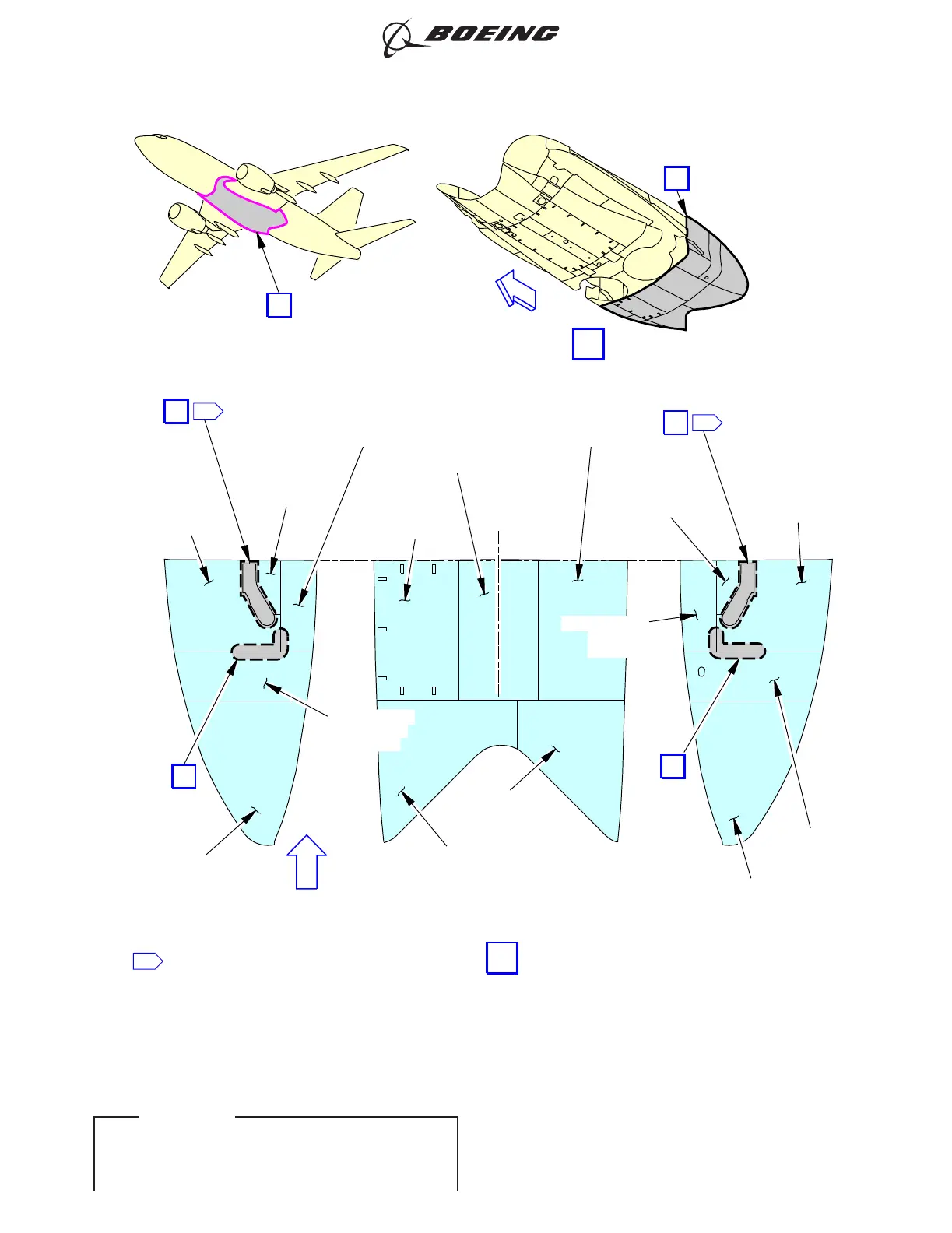 BOEING