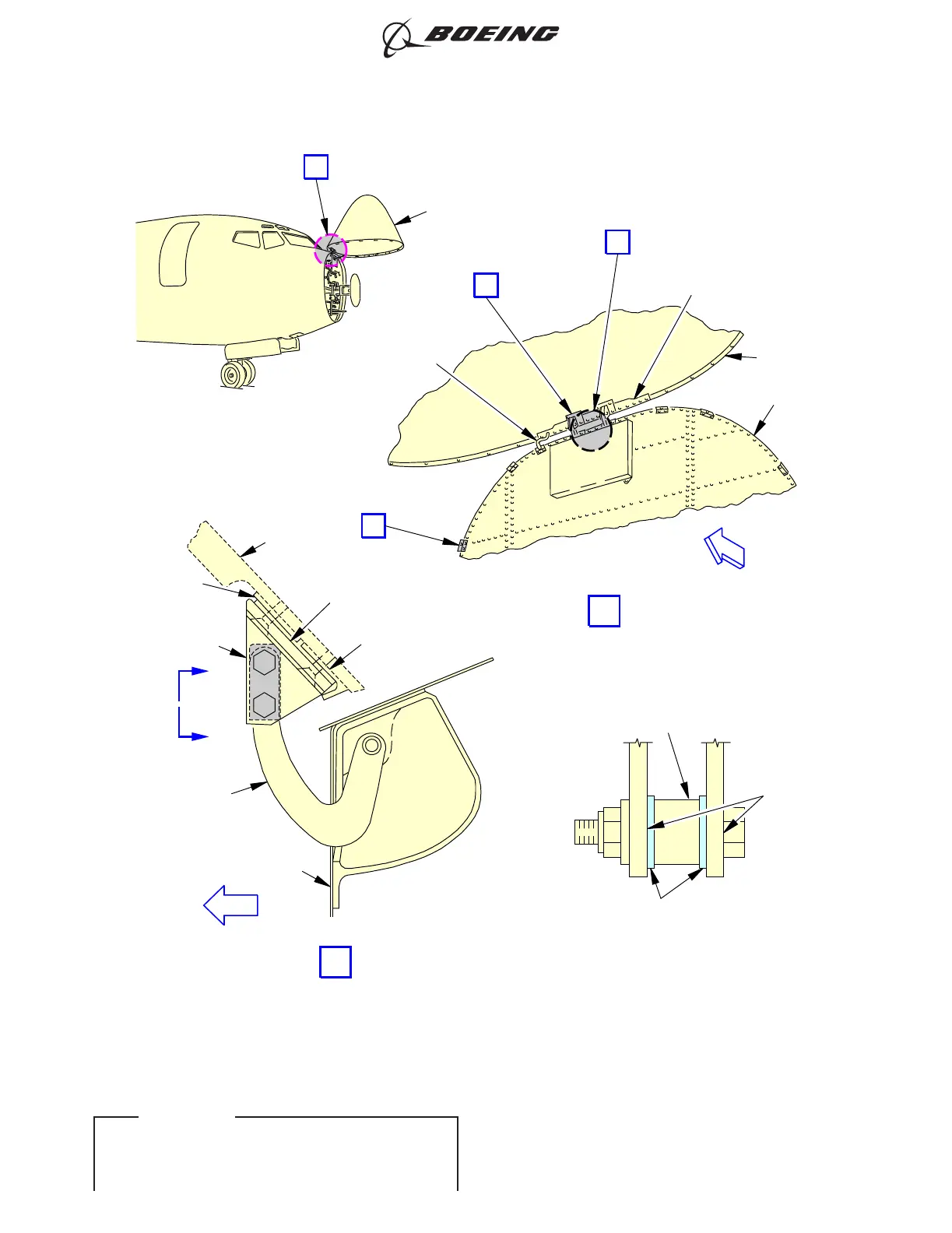 BOEING