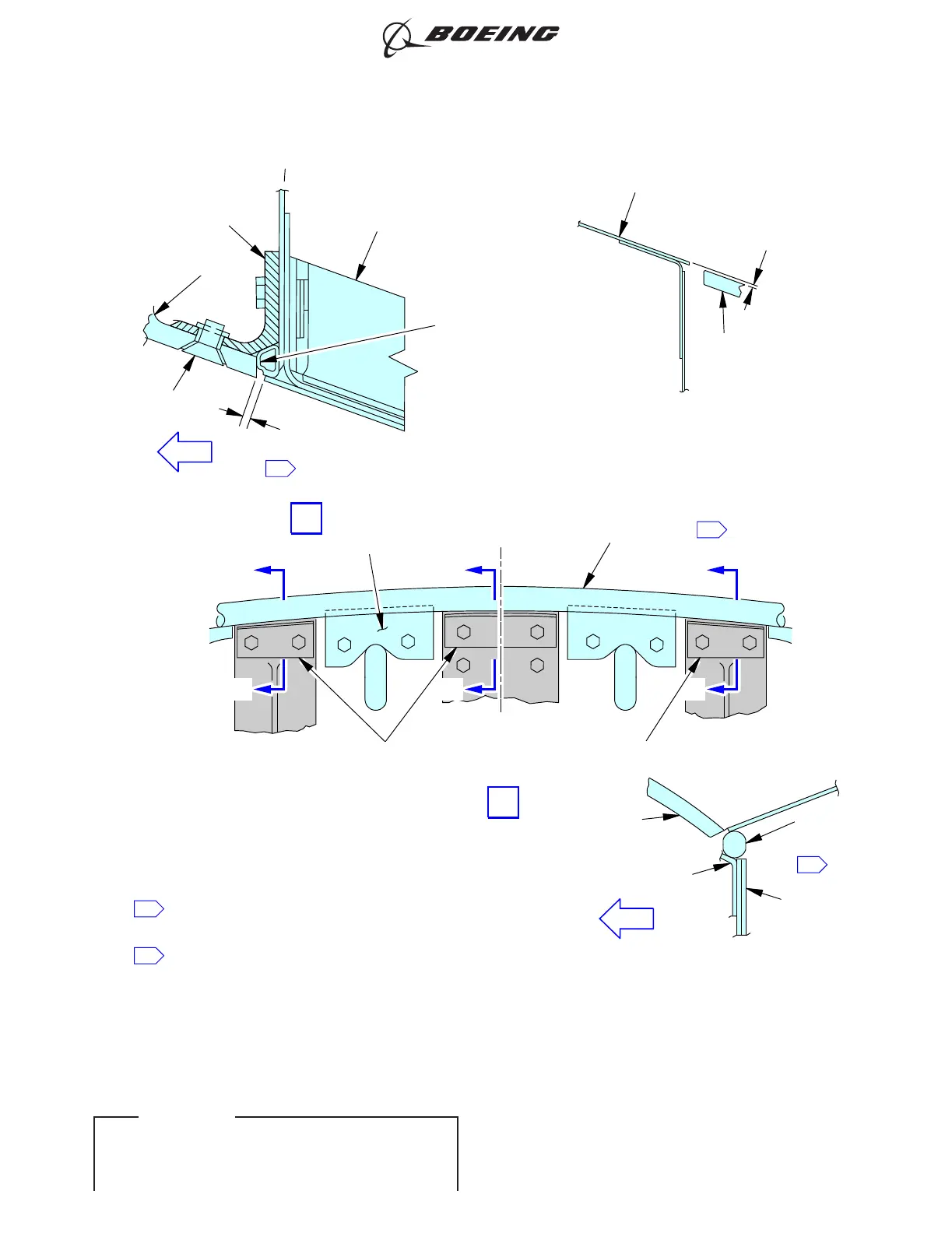 BOEING