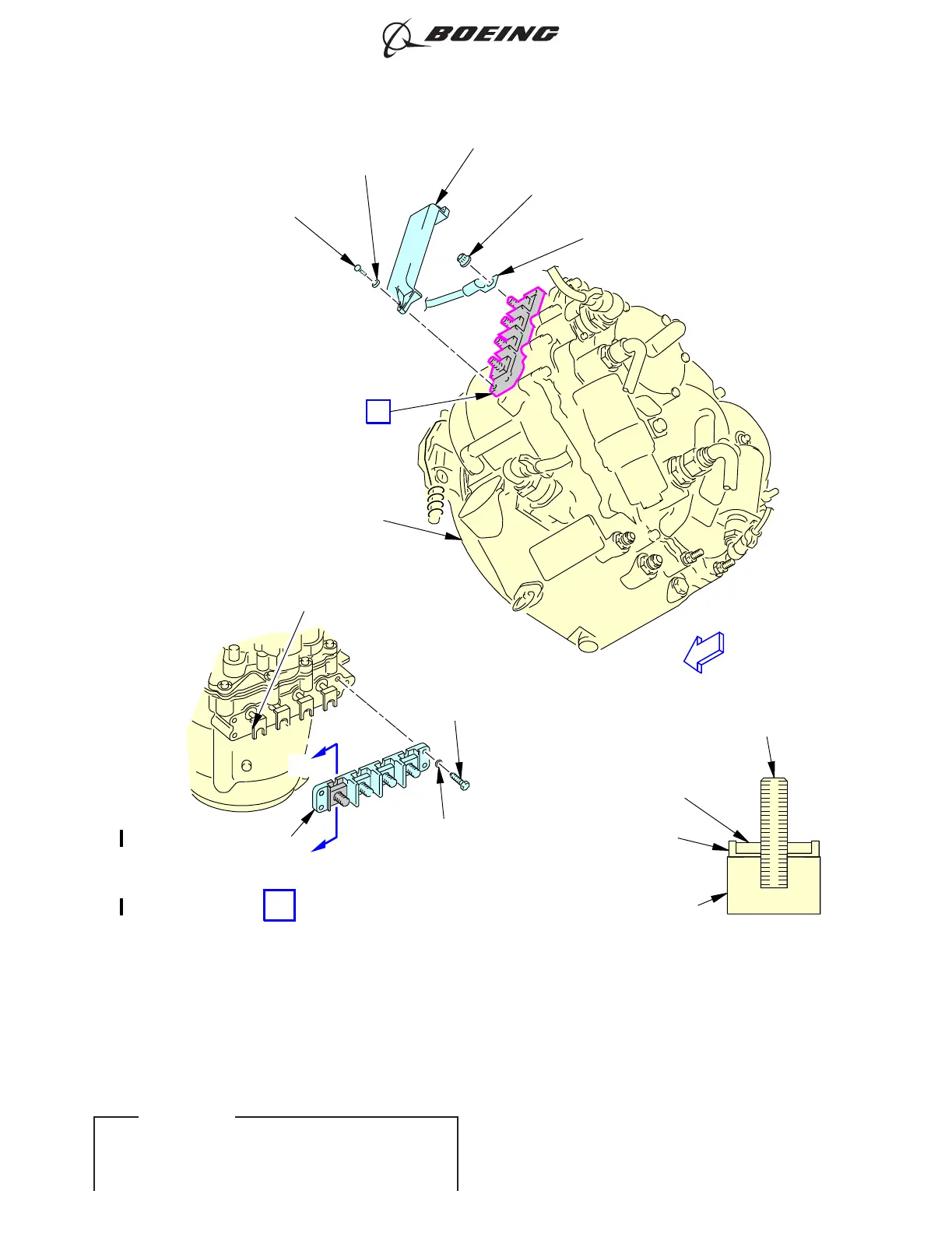 BOEING