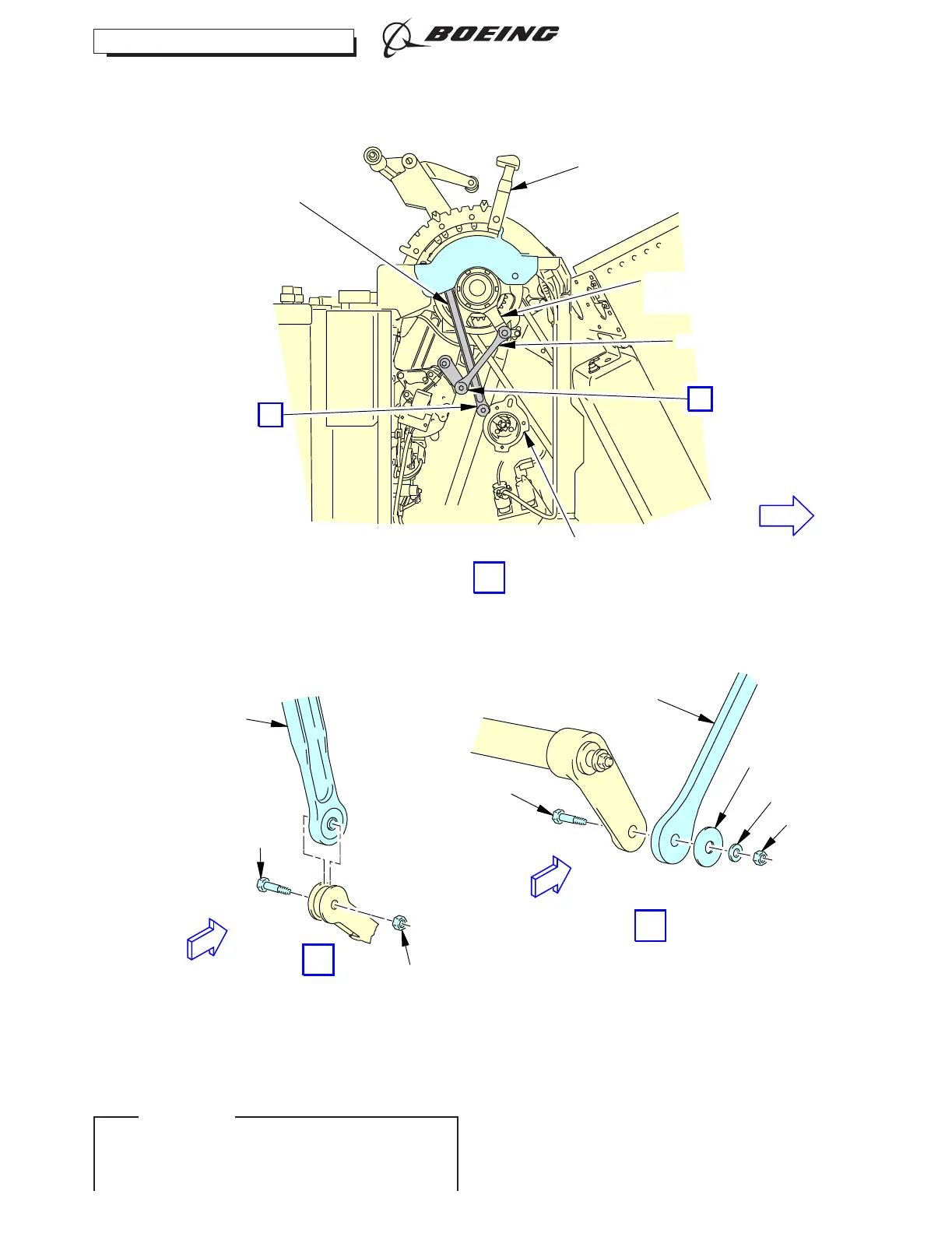 BOEING